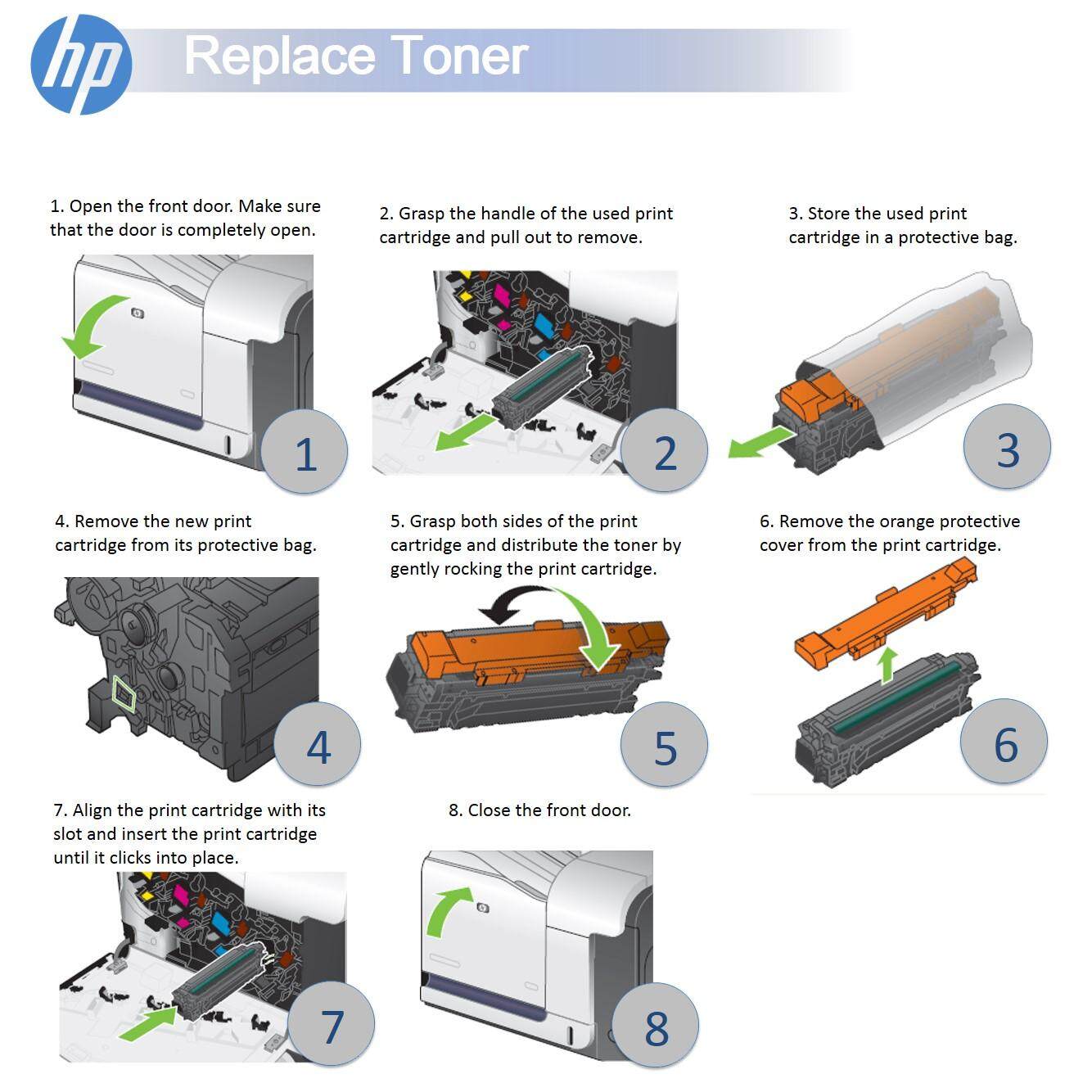 hp

Replace Toner

1. Open the front door. Make sure that the door is completely open.

1

2. Grasp the handle of the used print cartridge and pull out to remove.

2

3. Store the used print cartridge in a protective bag.

3

4. Remove the new print cartridge from its protective bag.

4

5. Grasp both sides of the print cartridge and distribute the toner by gently rocking the print cartridge.

5

6. Remove the orange protective cover from the print cartridge.

6

7. Align the print cartridge with its slot and insert the print cartridge until it clicks into place.

7

8. Close the front door.

8