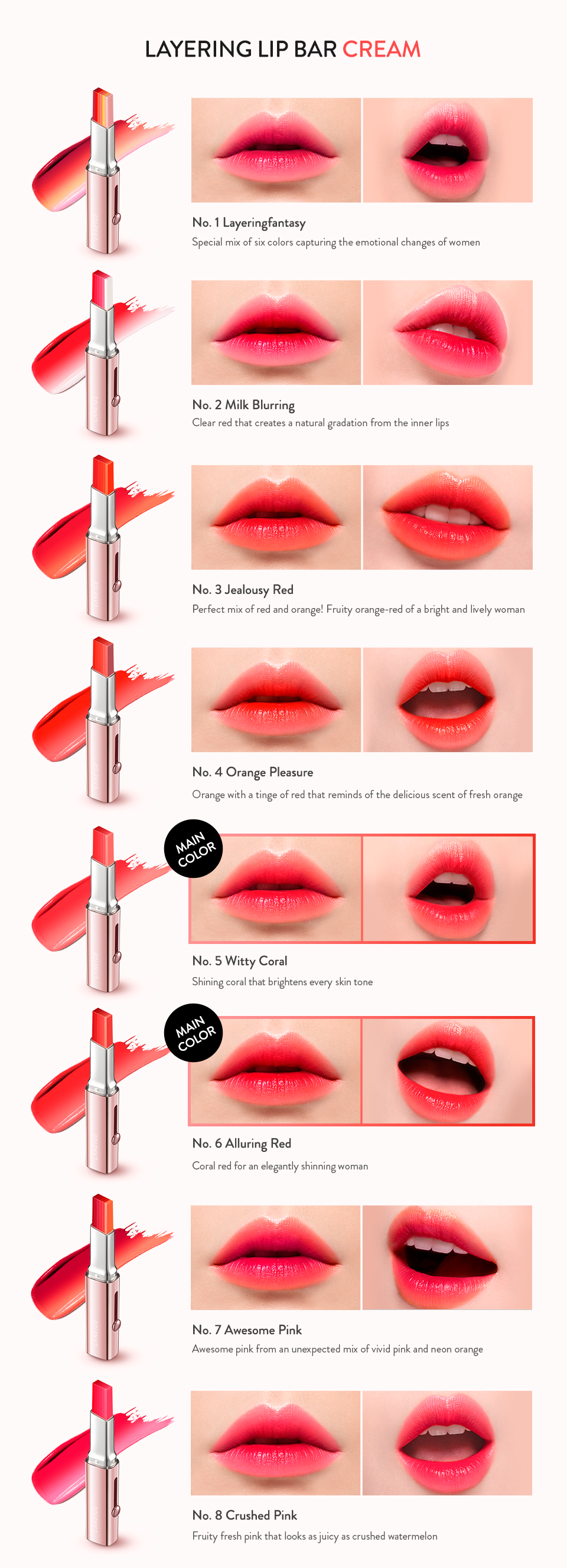 LAYERING LIP BAR CREAM

No. 1 Layeringfantasy
Special mix of six colors capturing the emotional changes of women

No. 2 Milk Blurring
Clear red that creates a natural gradation from the inner lips

No. 3 Jealousy Red
Perfect mix of red and orange! Fruity orange-red of a bright and lively woman

No. 4 Orange Pleasure
Orange with a tinge of red that reminds of the delicious scent of fresh orange

MAIN COLOR

No. 5 Witty Coral
Shining coral that brightens every skin tone

MAIN COLOR

No. 6 Alluring Red
Coral red for an elegantly shinning woman

No. 7 Awesome Pink
Awesome pink from an unexpected mix of vivid pink and neon orange

No. 8 Crushed Pink
Fruity fresh pink that looks as juicy as crushed watermelon