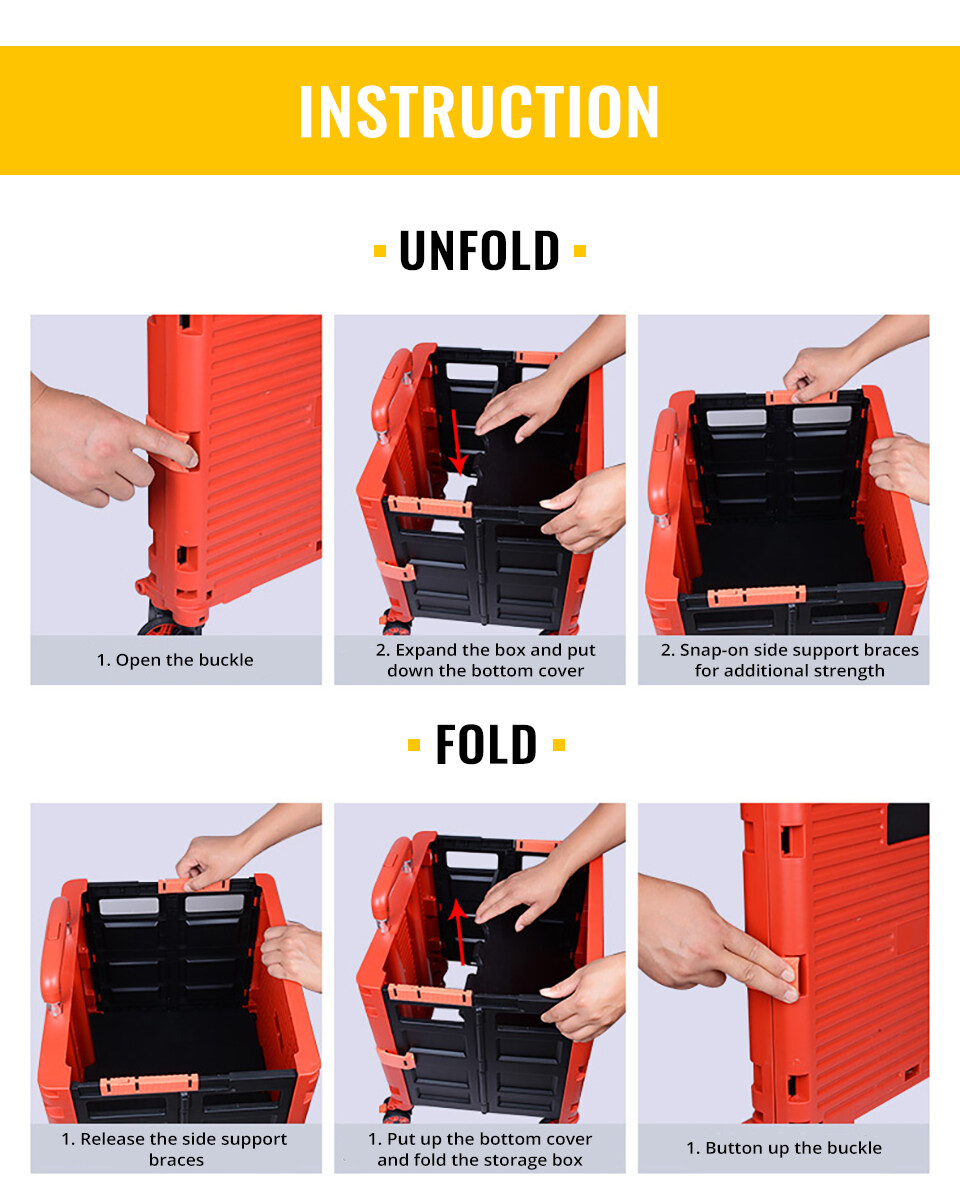 INSTRUCTION

UNFOLD

1. Open the buckle

2. Expand the box and put down the bottom cover

2. Snap-on side support braces for additional strength

FOLD

1. Release the side support braces

1. Put up the bottom cover and fold the storage box

1. Button up the buckle