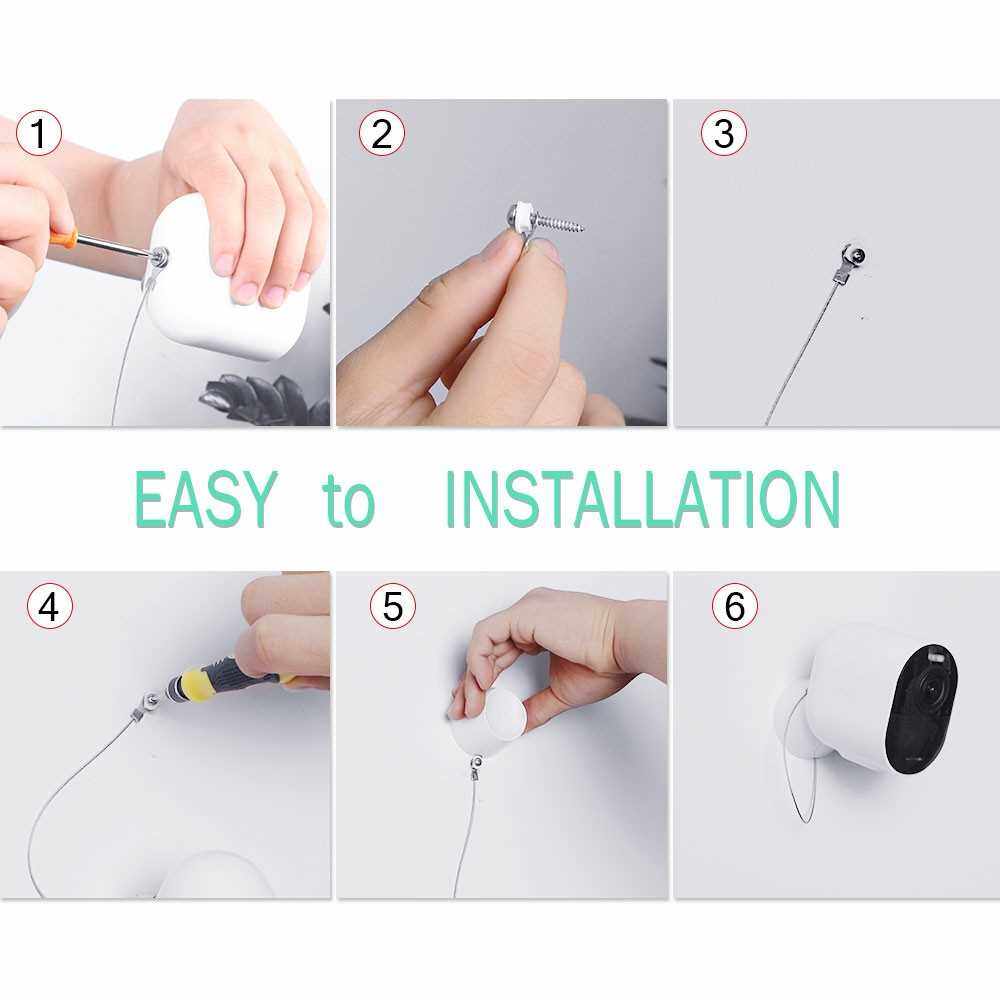 1

2

3

EASY to INSTALLATION

4

5

6