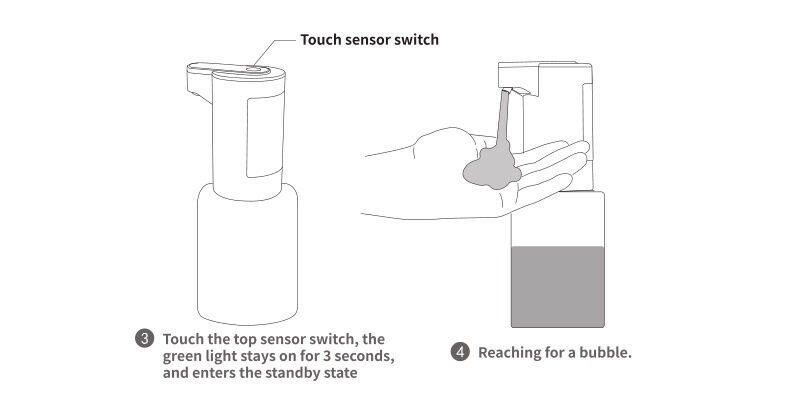 Touch sensor switch

3 Touch the top sensor switch, the green light stays on for 3 seconds, and enters the standby state

4 Reaching for a bubble.