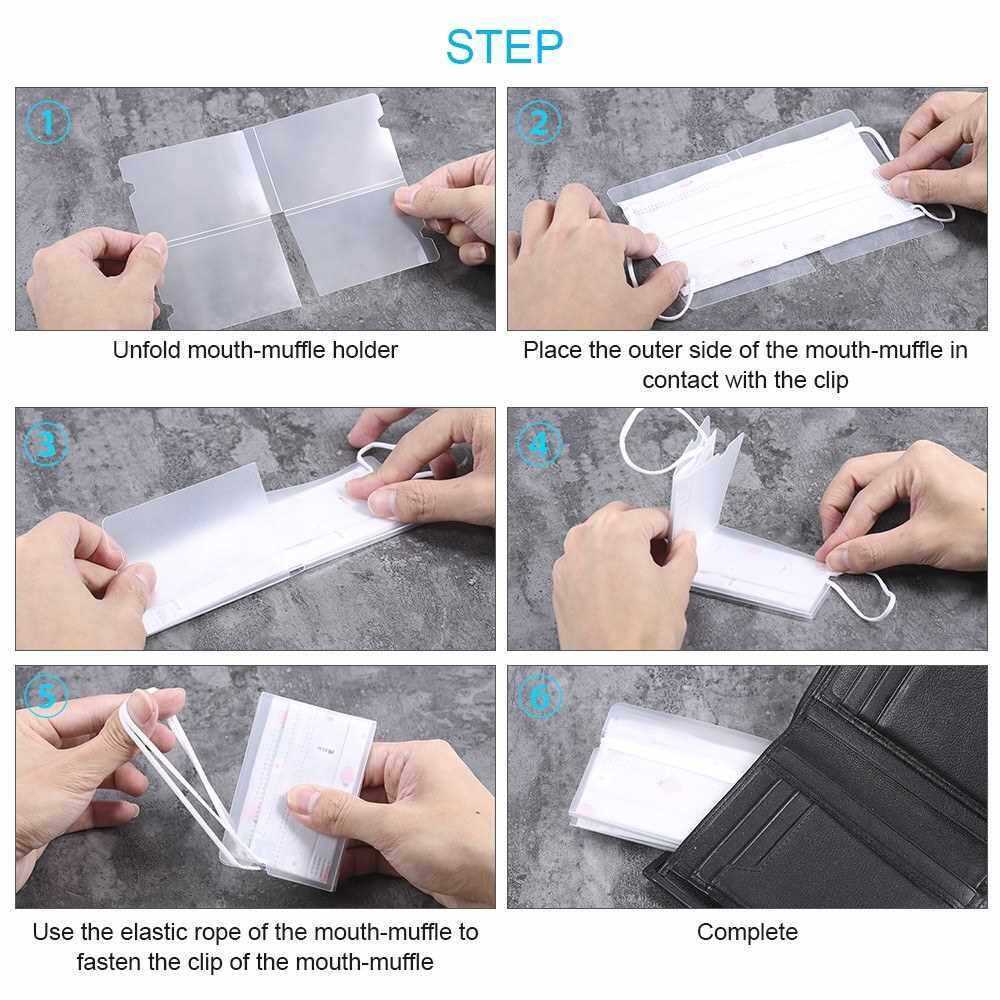 STEP

1

Unfold mouth-muffle holder

2

Place the outer side of the mouth-muffle in contact with the clip

3

4

5

Use the elastic rope of the mouth-muffle to fasten the clip of the mouth-muffle

6

Complete