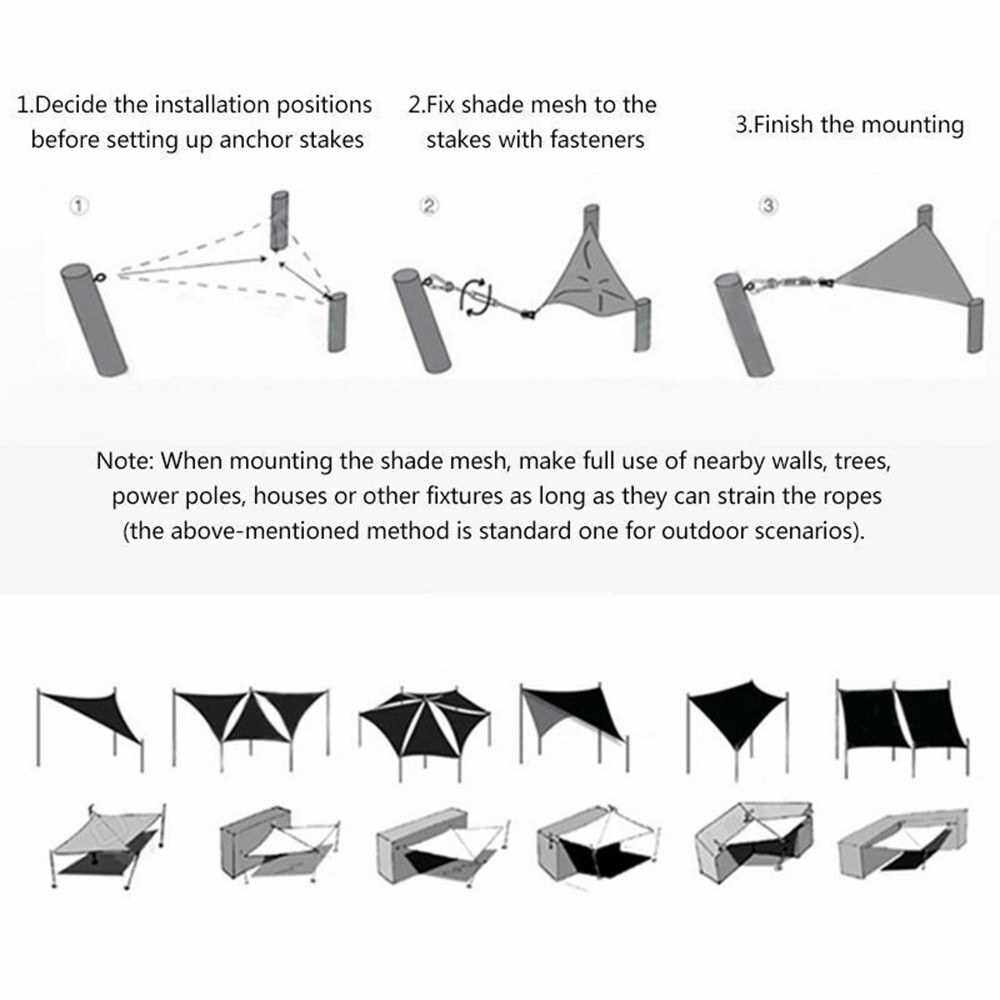 1.Decide the installation positions before setting up anchor stakes

2.Fix shade mesh to the stakes with fasteners

3.Finish the mounting

①

②

③

Note: When mounting the shade mesh, make full use of nearby walls, trees, power poles, houses or other fixtures as long as they can strain the ropes (the above-mentioned method is standard one for outdoor scenarios).