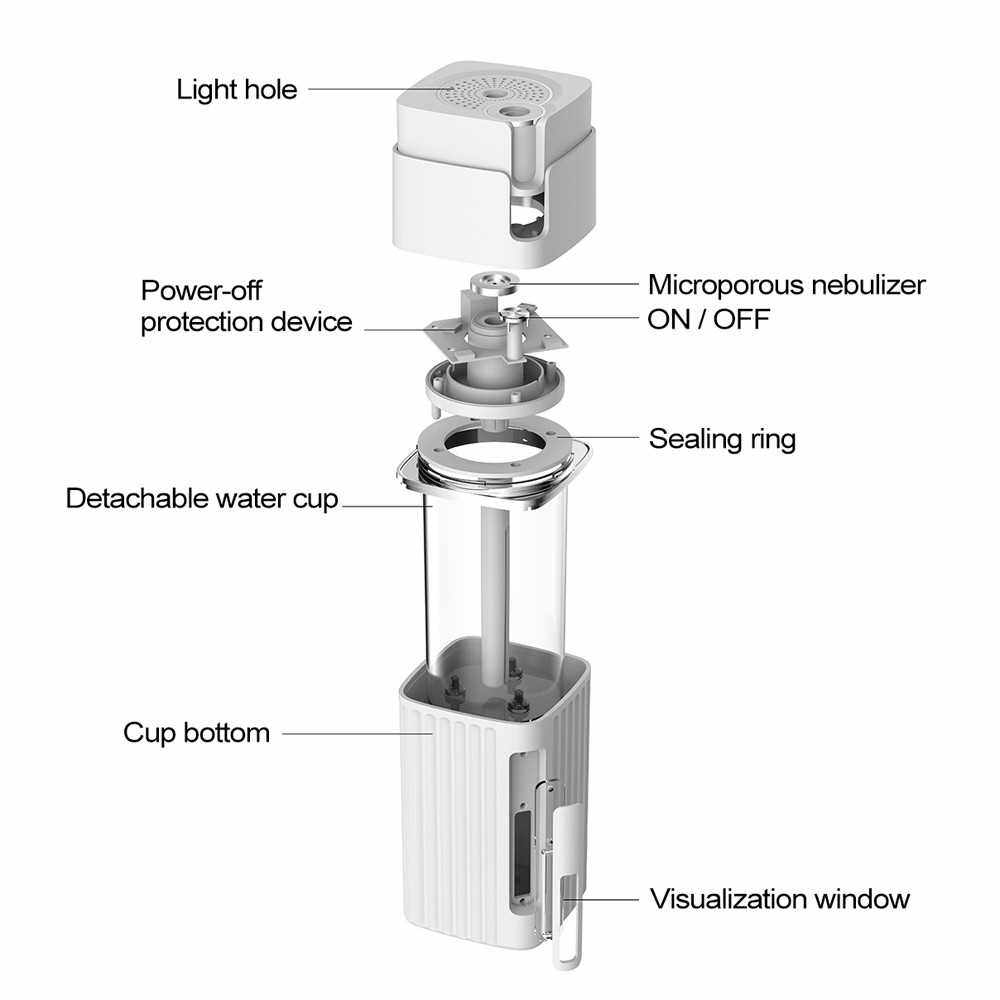 Light hole

Power-off protection device

Microporous nebulizer

ON / OFF

Sealing ring

Detachable water cup

Cup bottom

Visualization window