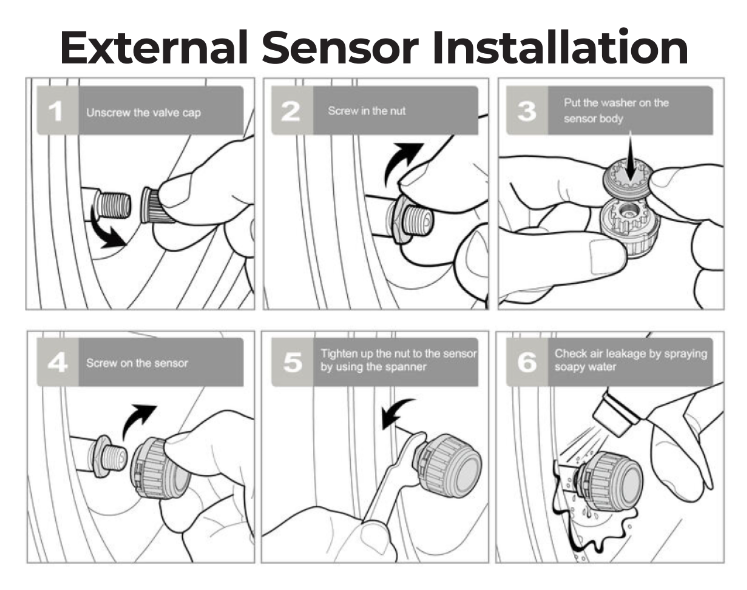 External Sensor Installation

1 Unscrew the valve cap

2 Screw in the nut

3 Put the washer on the sensor body

4 Screw on the sensor

5 Tighten up the nut to the sensor by using the spanner

6 Check air leakage by spraying soapy water