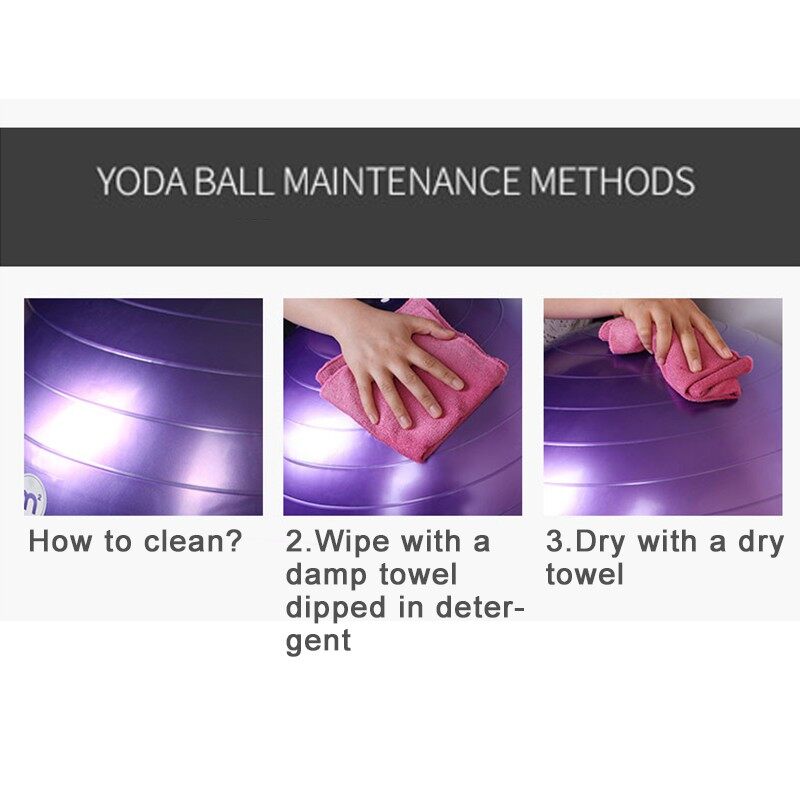 YODA BALL MAINTENANCE METHODS

How to clean?

2.Wipe with a damp towel dipped in detergent

3.Dry with a dry towel