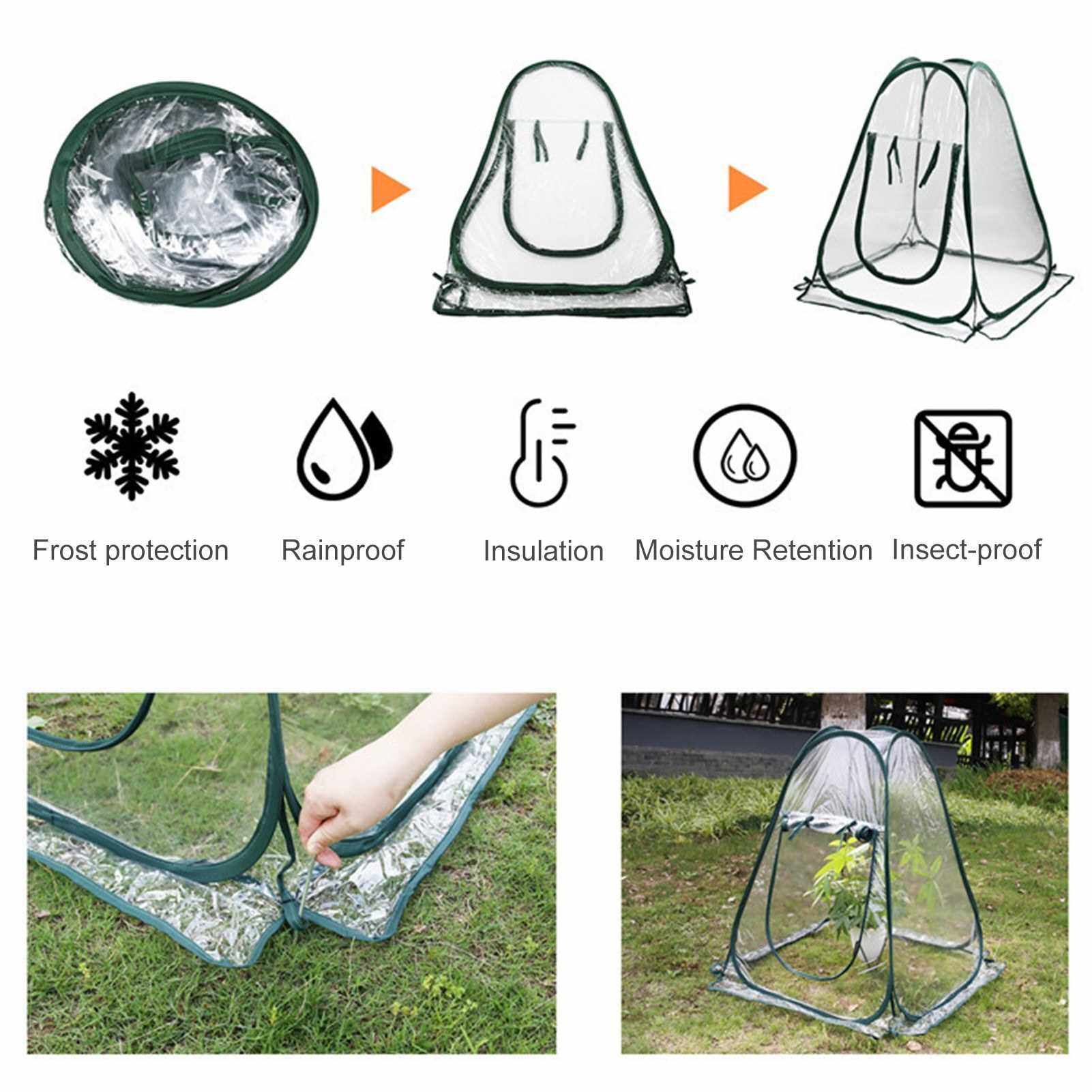 Frost protection

Rainproof

Insulation

Moisture Retention

Insect-proof