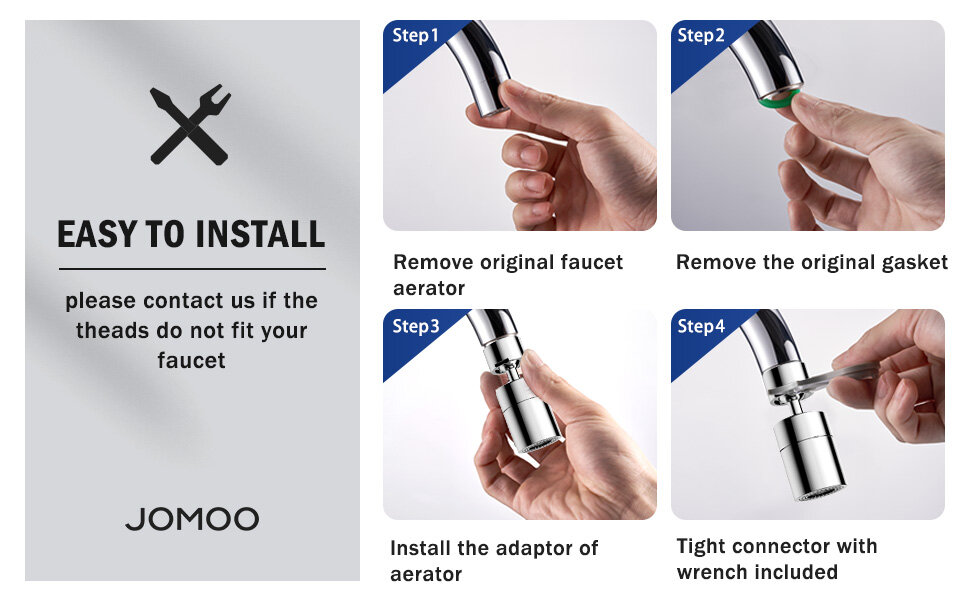 EASY TO INSTALL

please contact us if the theads do not fit your faucet

JOMOO

Step1

Remove original faucet aerator

Step2

Remove the original gasket

Step3

Install the adaptor of aerator

Step4

Tight connector with wrench included