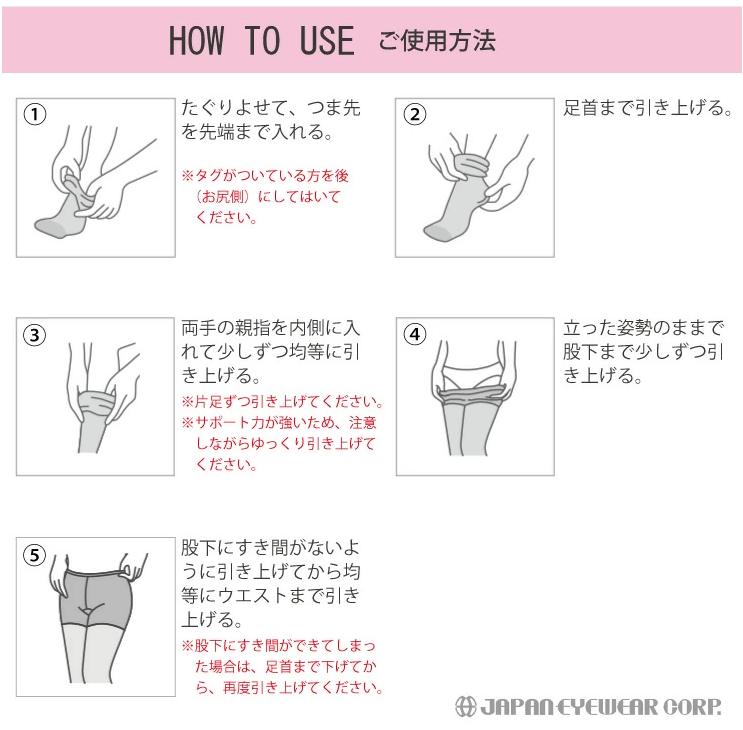 HOW TO USE ご使用方法

①

たぐりよせて、つま先を先端まで入れる。

※タグがついている方を後（お尻側）にしてはいてください。

②

足首まで引き上げる。

③

両手の親指を内側に入れて少しずつ均等に引き上げる。

※片足ずつ引き上げてください。
※サポート力が強いため、注意しながらゆっくり引き上げてください。

④

立った姿勢のままで股下まで少しずつ引き上げる。

⑤

股下にすき間がないように引き上げてから均等にウエストまで引き上げる。

※股下にすき間ができてしまった場合は、足首まで下げてから、再度引き上げてください。

JAPAN EYEWEAR CORP.