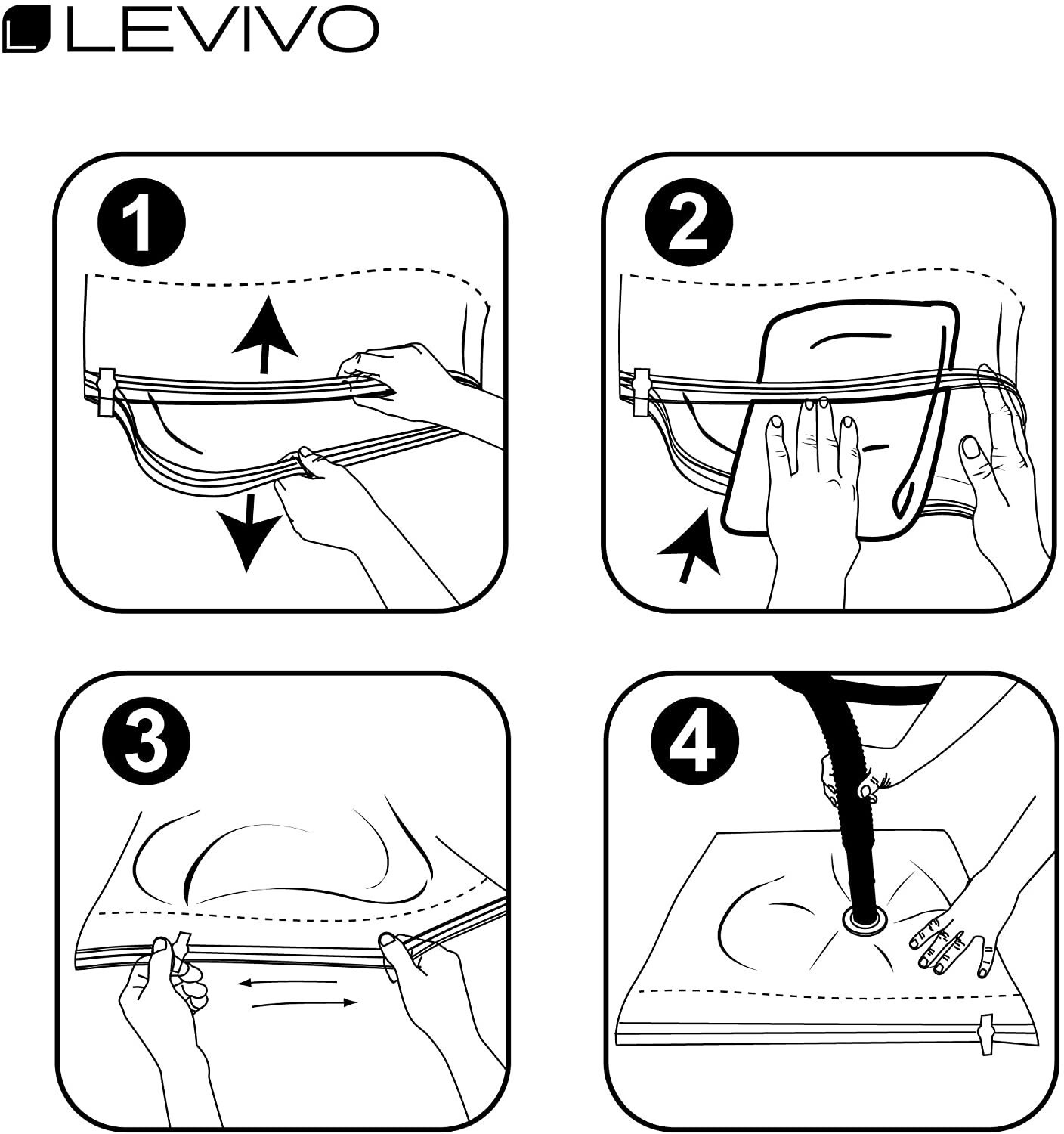 LEVIVO

1

2

3

4