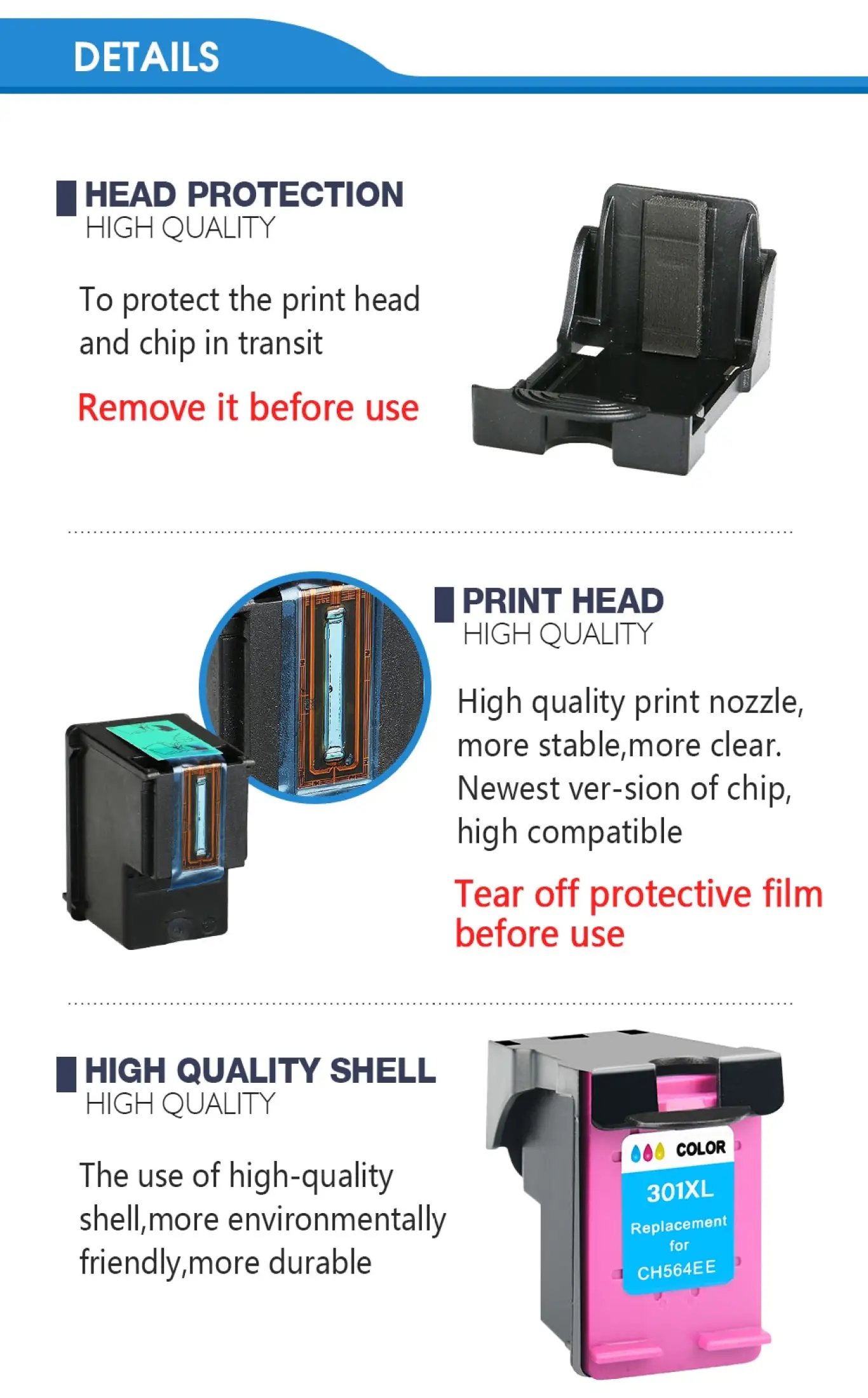 DETAILS

HEAD PROTECTION
HIGH QUALITY

To protect the print head and chip in transit

Remove it before use

PRINT HEAD
HIGH QUALITY

High quality print nozzle, more stable,more clear. Newest ver-sion of chip, high compatible

Tear off protective film before use

HIGH QUALITY SHELL
HIGH QUALITY

The use of high-quality shell,more environmentally friendly,more durable

COLOR
301XL
Replacement for
CH564EE