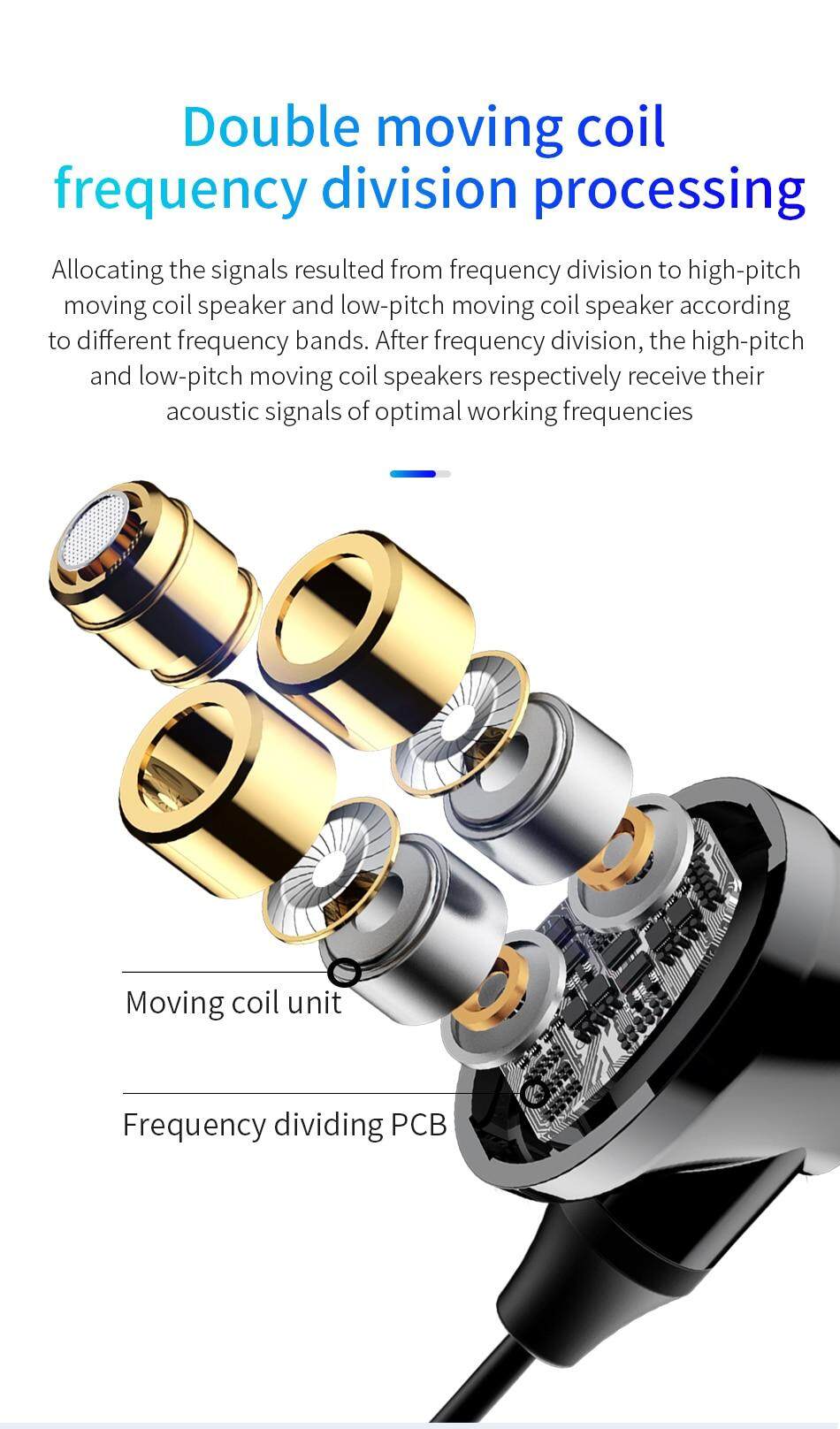 Double moving coil frequency division processing

Allocating the signals resulted from frequency division to high-pitch moving coil speaker and low-pitch moving coil speaker according to different frequency bands. After frequency division, the high-pitch and low-pitch moving coil speakers respectively receive their acoustic signals of optimal working frequencies

Moving coil unit

Frequency dividing PCB