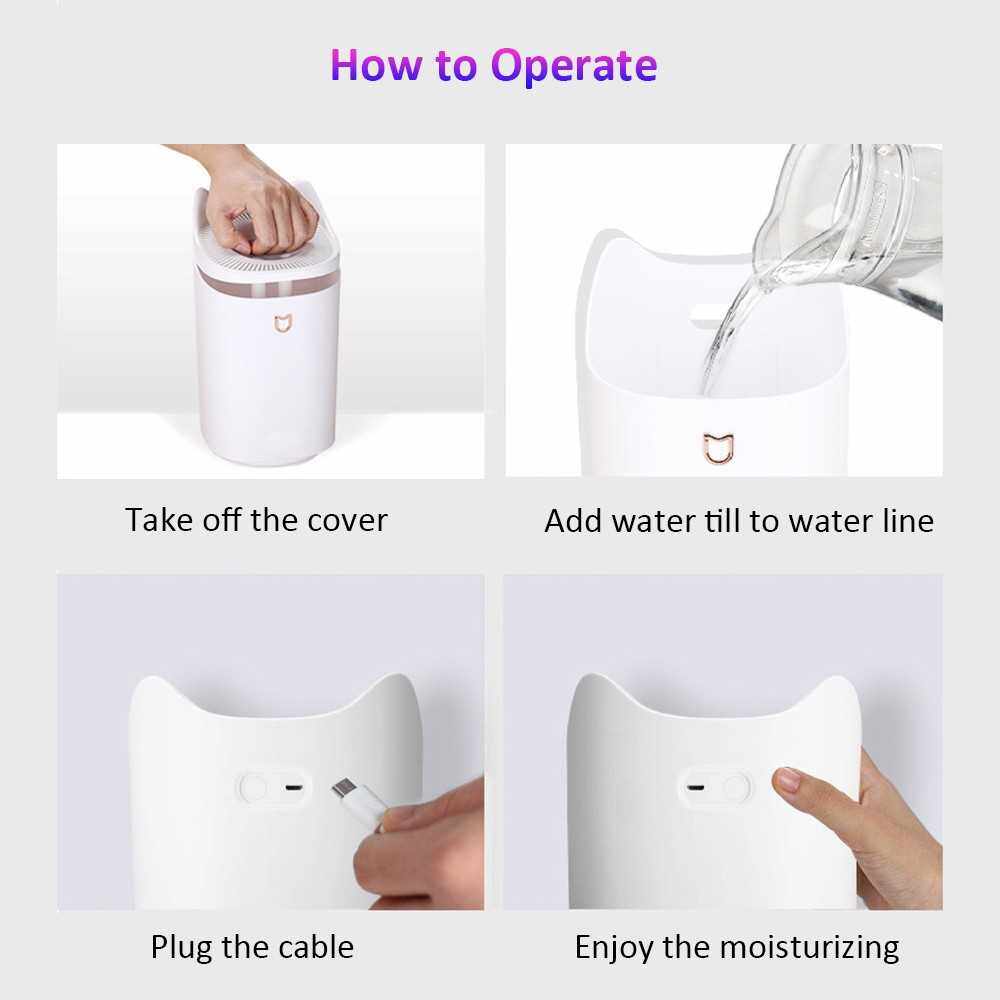 How to Operate

Take off the cover

Add water till to water line

Plug the cable

Enjoy the moisturizing