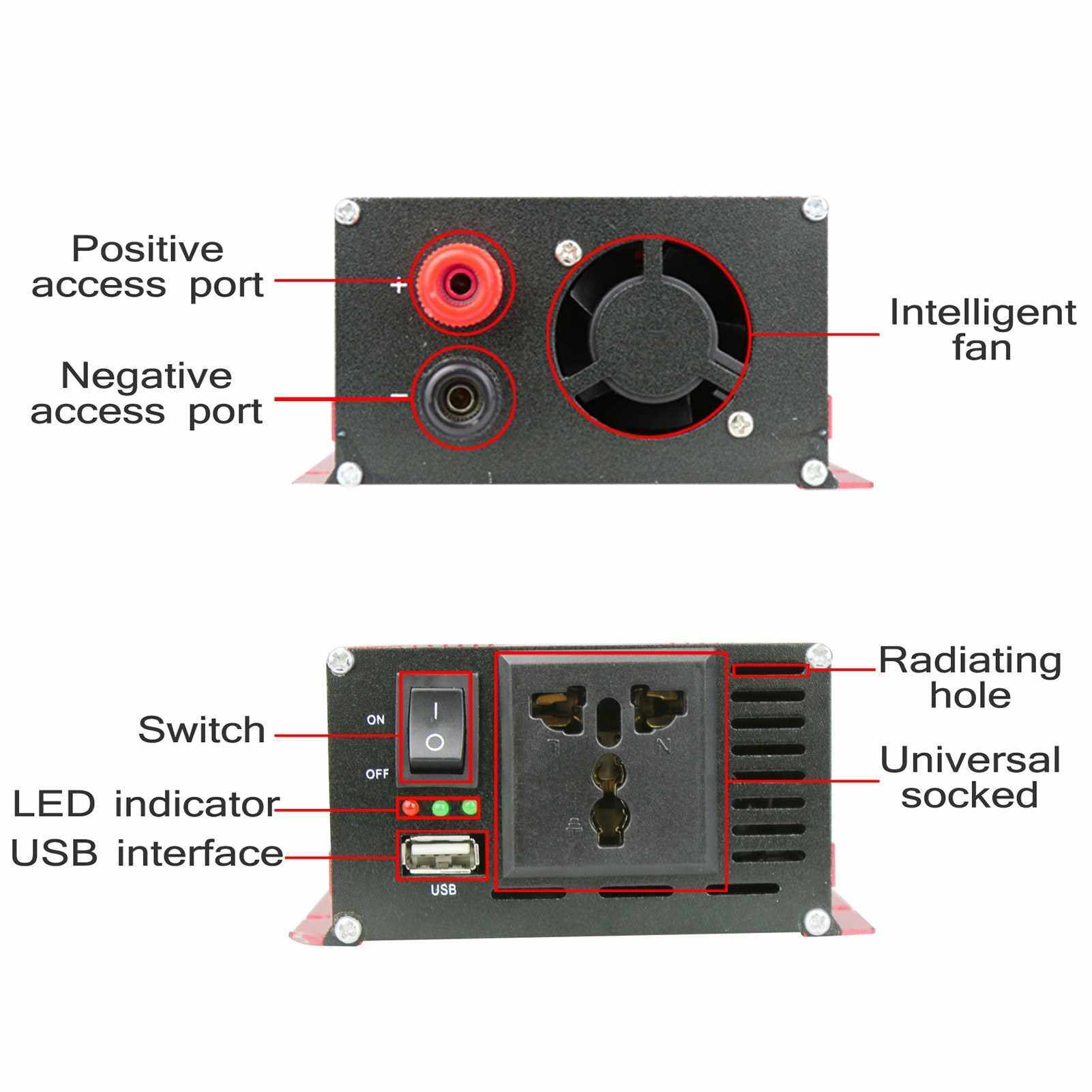 Positive access port

+

Negative access port

−

Intelligent fan

Switch

ON

OFF

LED indicator

USB interface

USB

L

N

Radiating hole

Universal socked