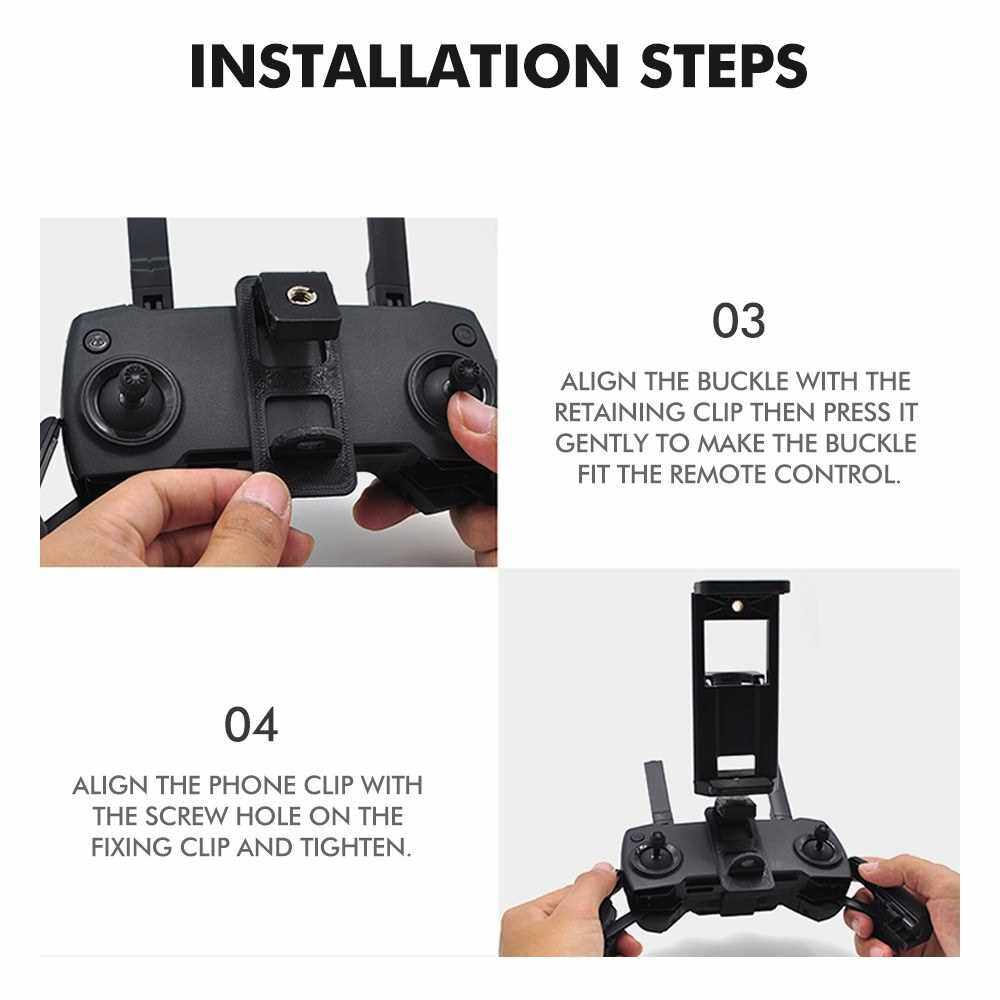 INSTALLATION STEPS

03

ALIGN THE BUCKLE WITH THE RETAINING CLIP THEN PRESS IT GENTLY TO MAKE THE BUCKLE FIT THE REMOTE CONTROL.

04

ALIGN THE PHONE CLIP WITH THE SCREW HOLE ON THE FIXING CLIP AND TIGHTEN.