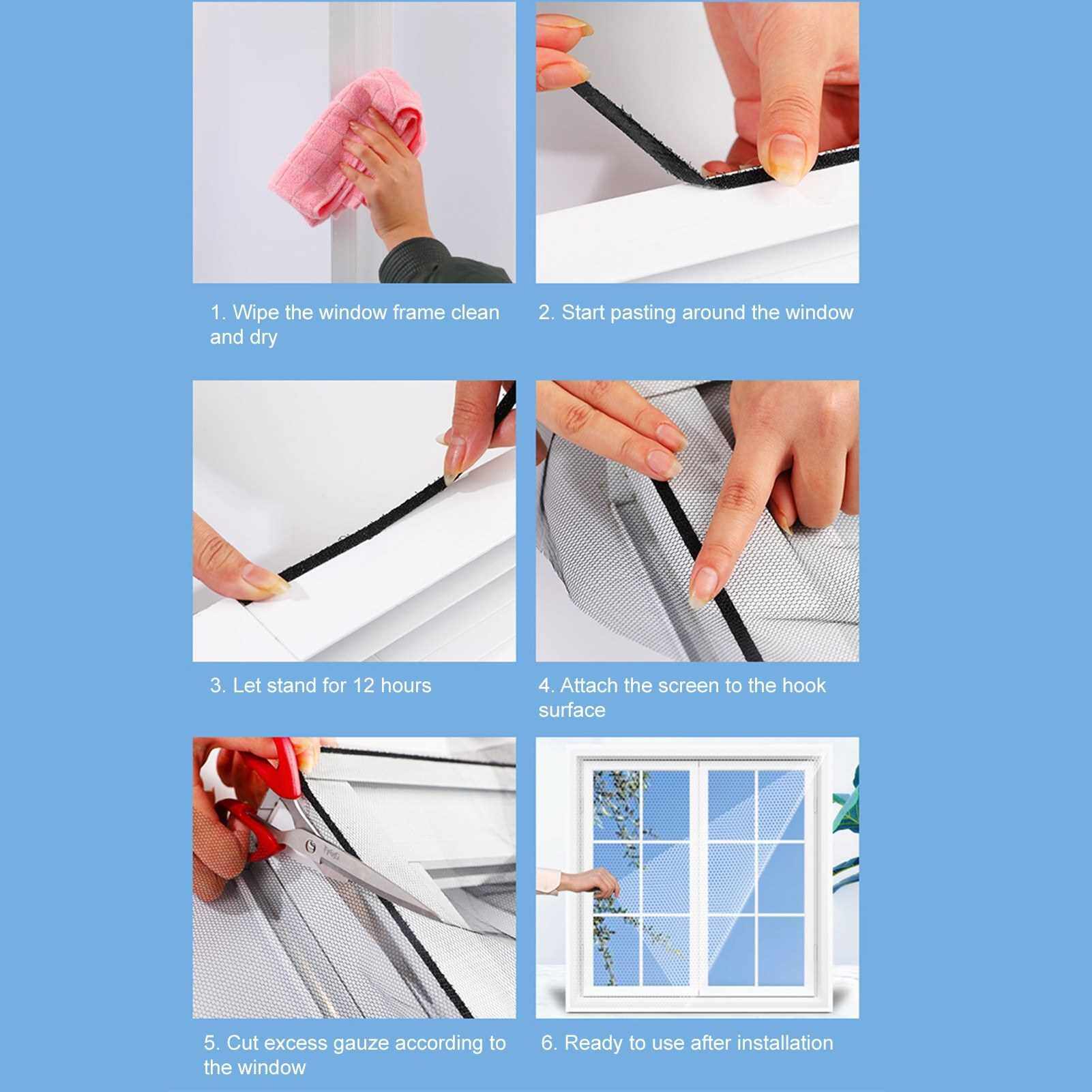 1. Wipe the window frame clean and dry

2. Start pasting around the window

3. Let stand for 12 hours

4. Attach the screen to the hook surface

5. Cut excess gauze according to the window

6. Ready to use after installation