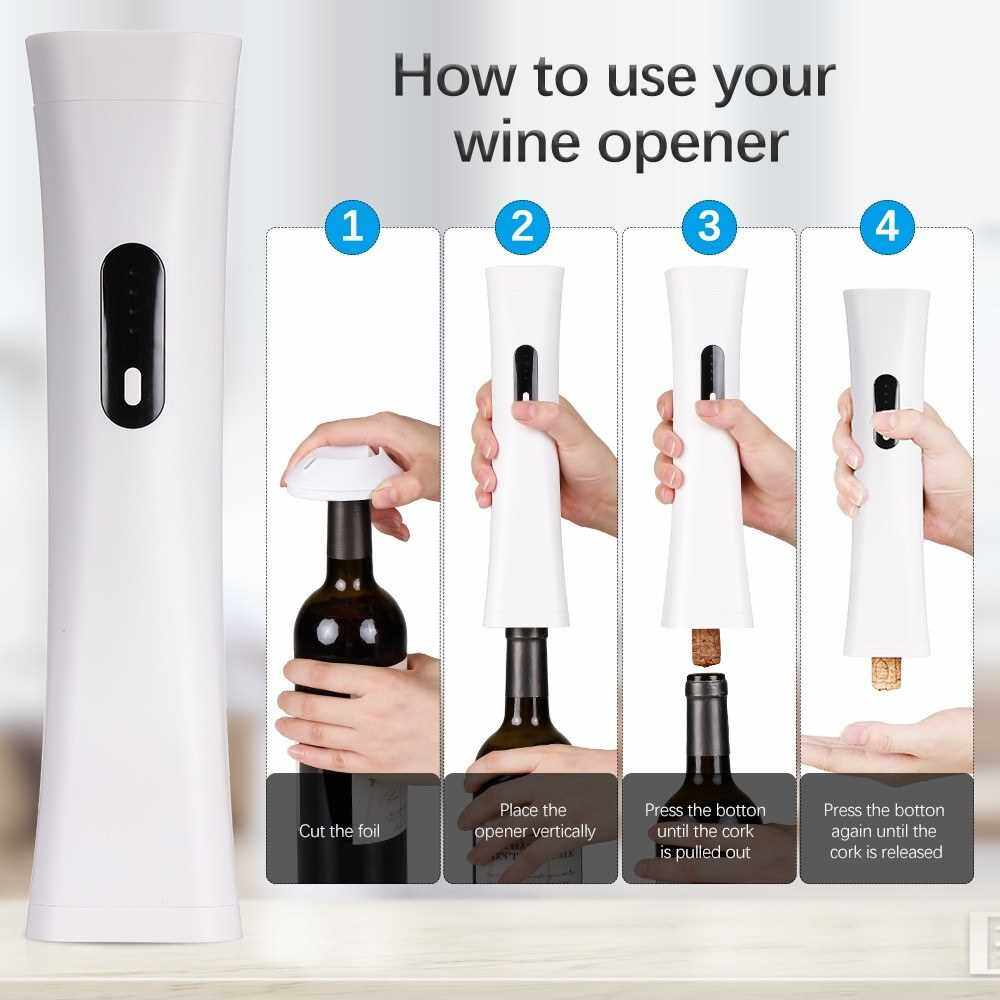 How to use your wine opener

1

Cut the foil

2

Place the opener vertically

3

Press the botton until the cork is pulled out

4

Press the botton again until the cork is released