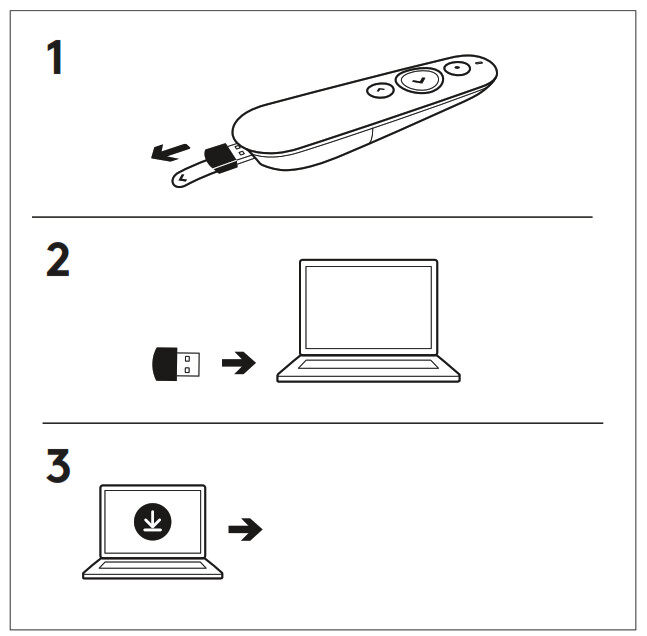 1

2

3