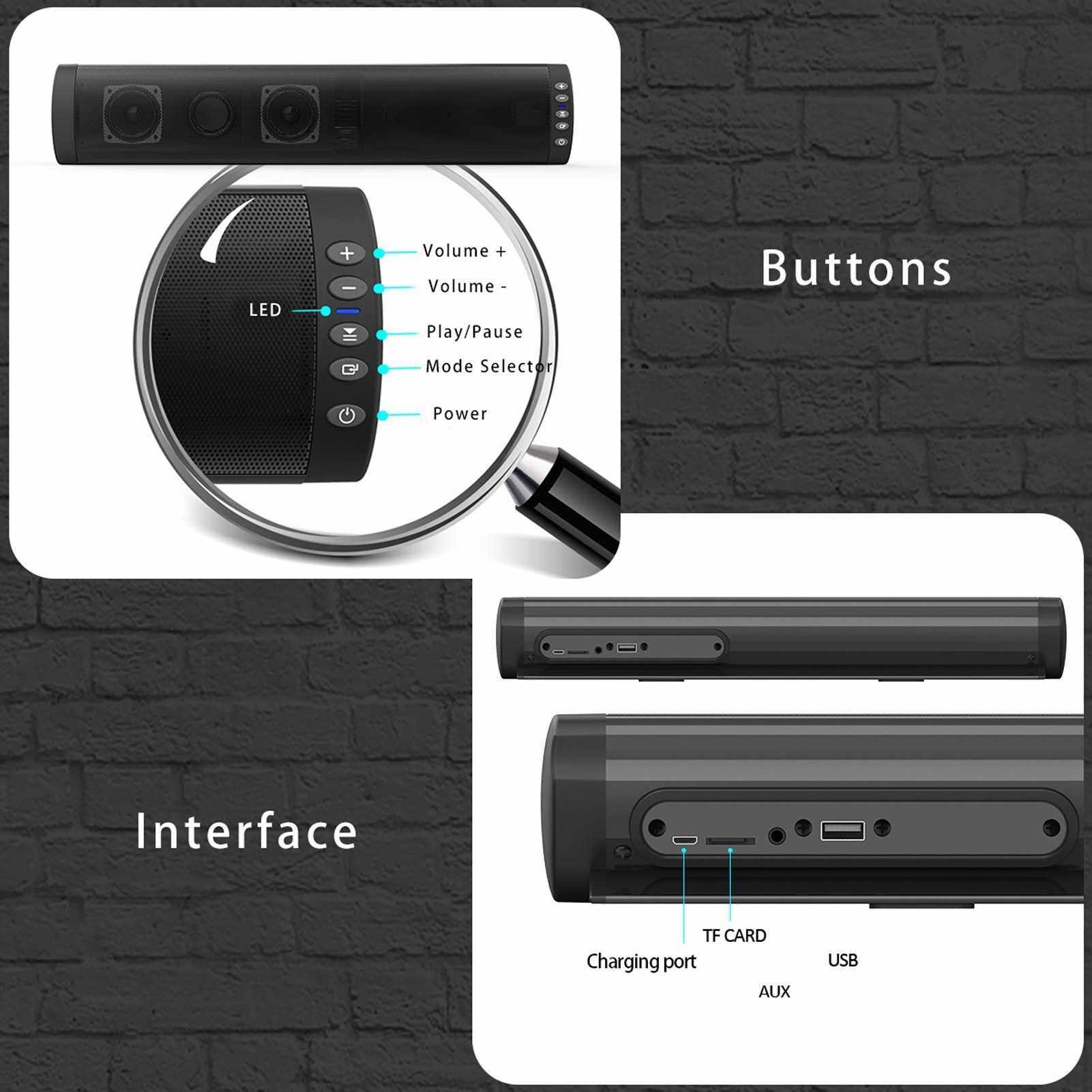 Volume +
Volume -
LED
Play/Pause
Mode Selector
Power

Buttons

Interface

TF CARD
Charging port
USB
AUX