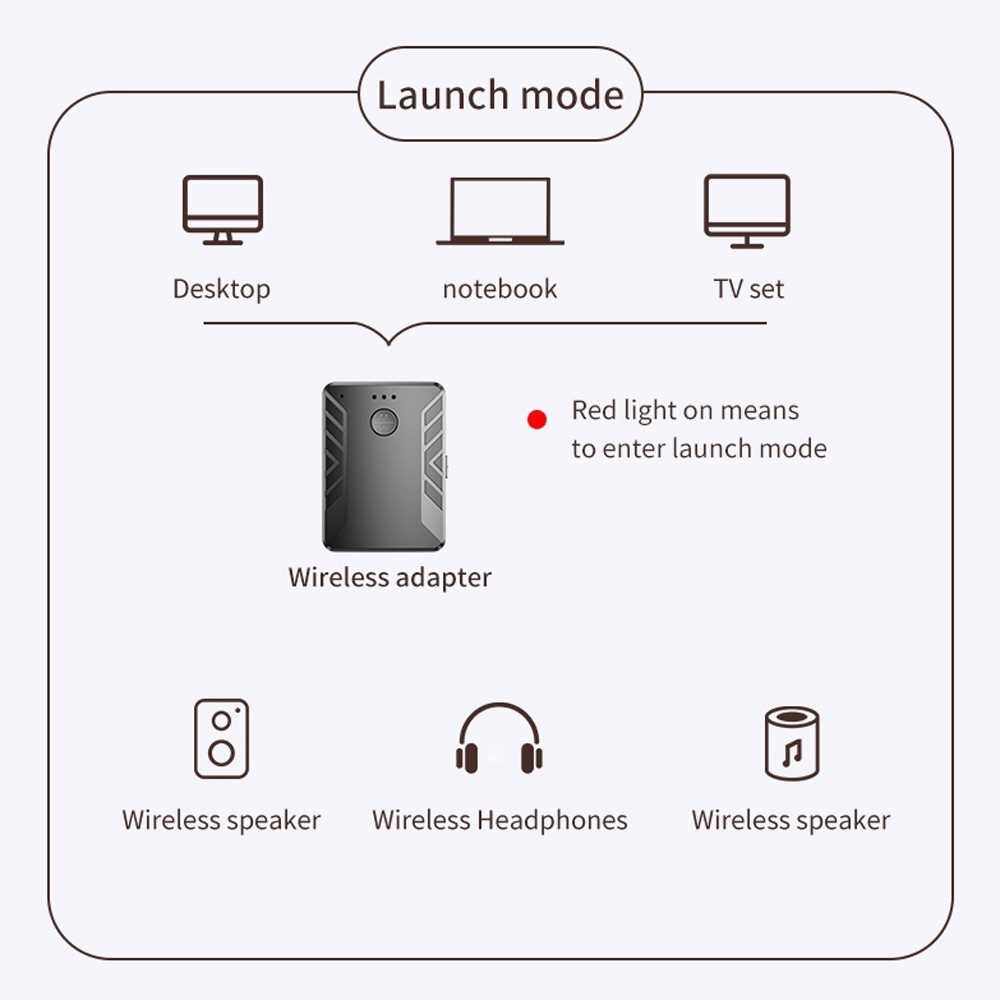 Launch mode

Desktop

notebook

TV set

Red light on means to enter launch mode

Wireless adapter

Wireless speaker

Wireless Headphones

Wireless speaker