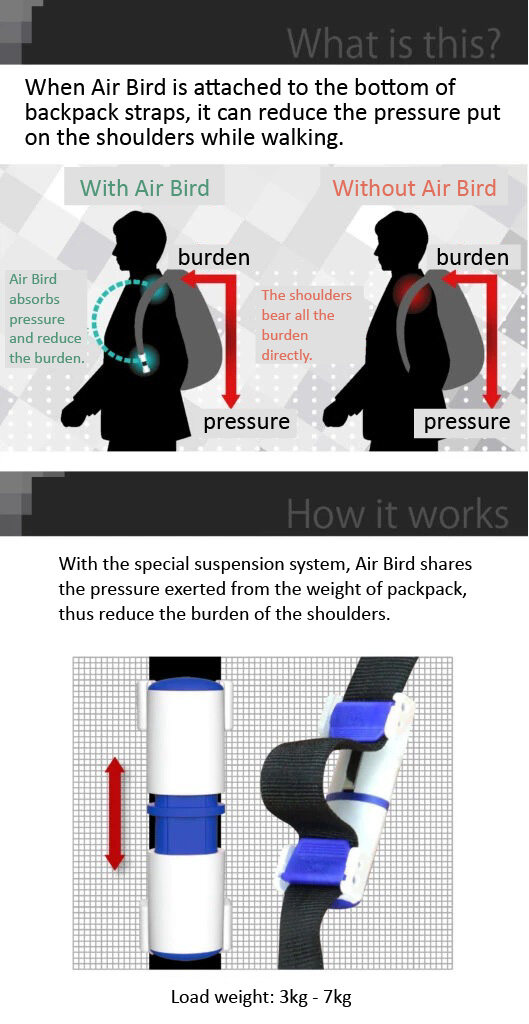 What is this?

When Air Bird is attached to the bottom of backpack straps, it can reduce the pressure put on the shoulders while walking.

With Air Bird

Air Bird absorbs pressure and reduce the burden.

burden

pressure

Without Air Bird

The shoulders bear all the burden directly.

burden

pressure

How it works

With the special suspension system, Air Bird shares the pressure exerted from the weight of packpack, thus reduce the burden of the shoulders.

Load weight: 3kg - 7kg