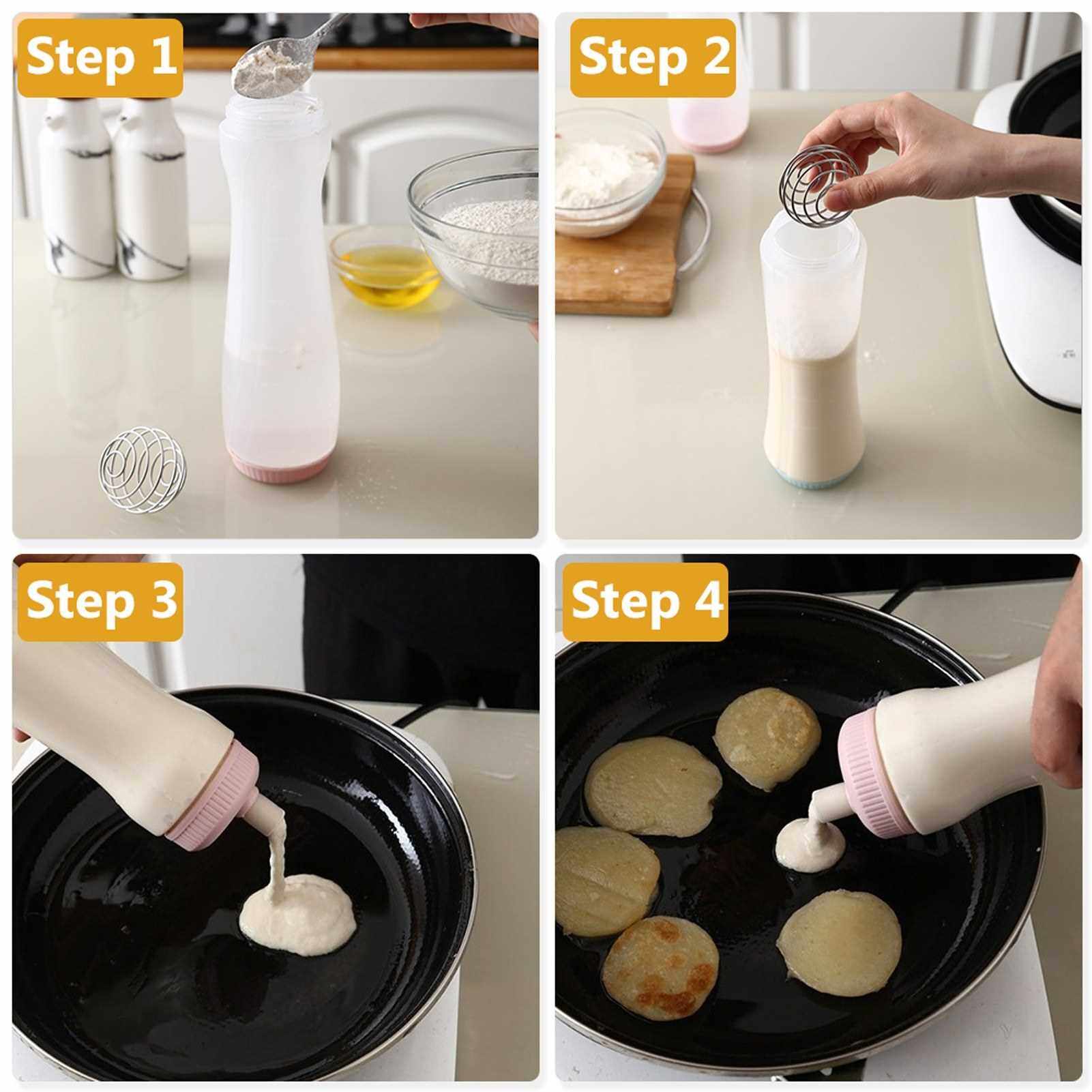 Step 1

Step 2

Step 3

Step 4