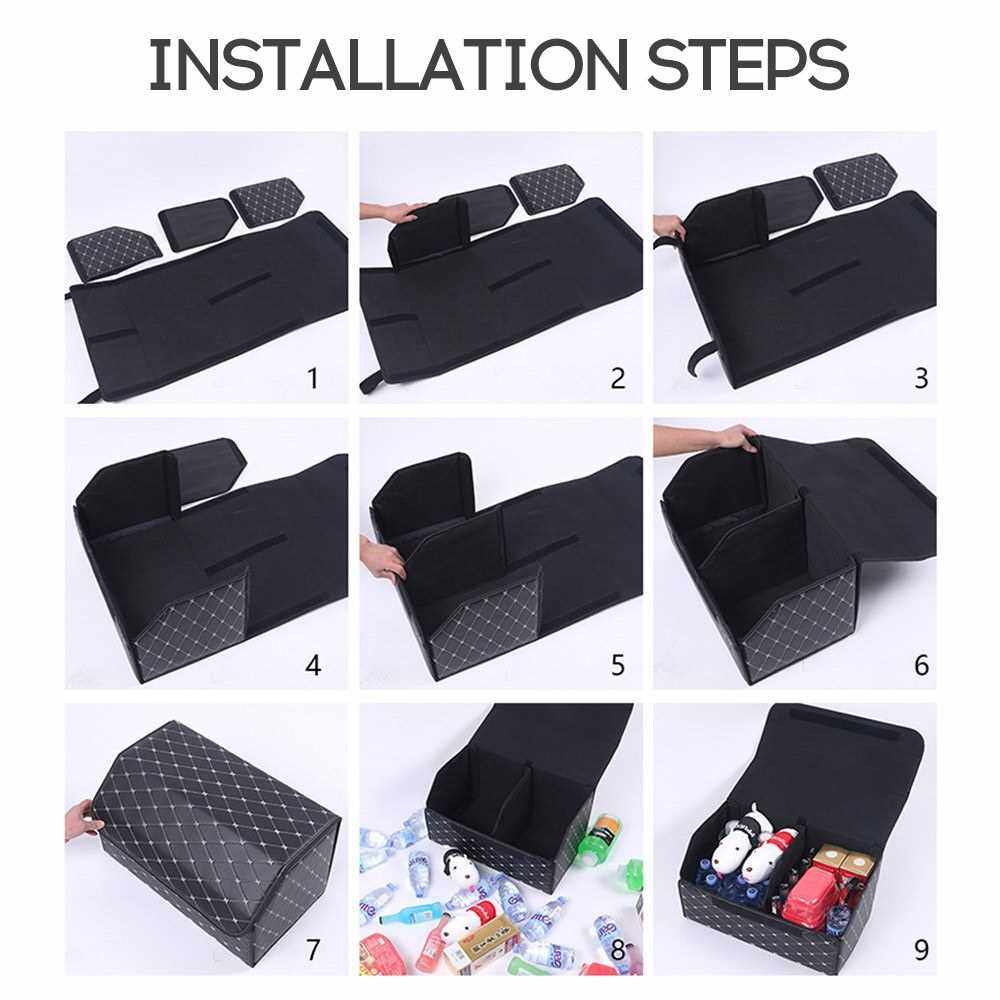 INSTALLATION STEPS

1

2

3

4

5

6

7

8

9