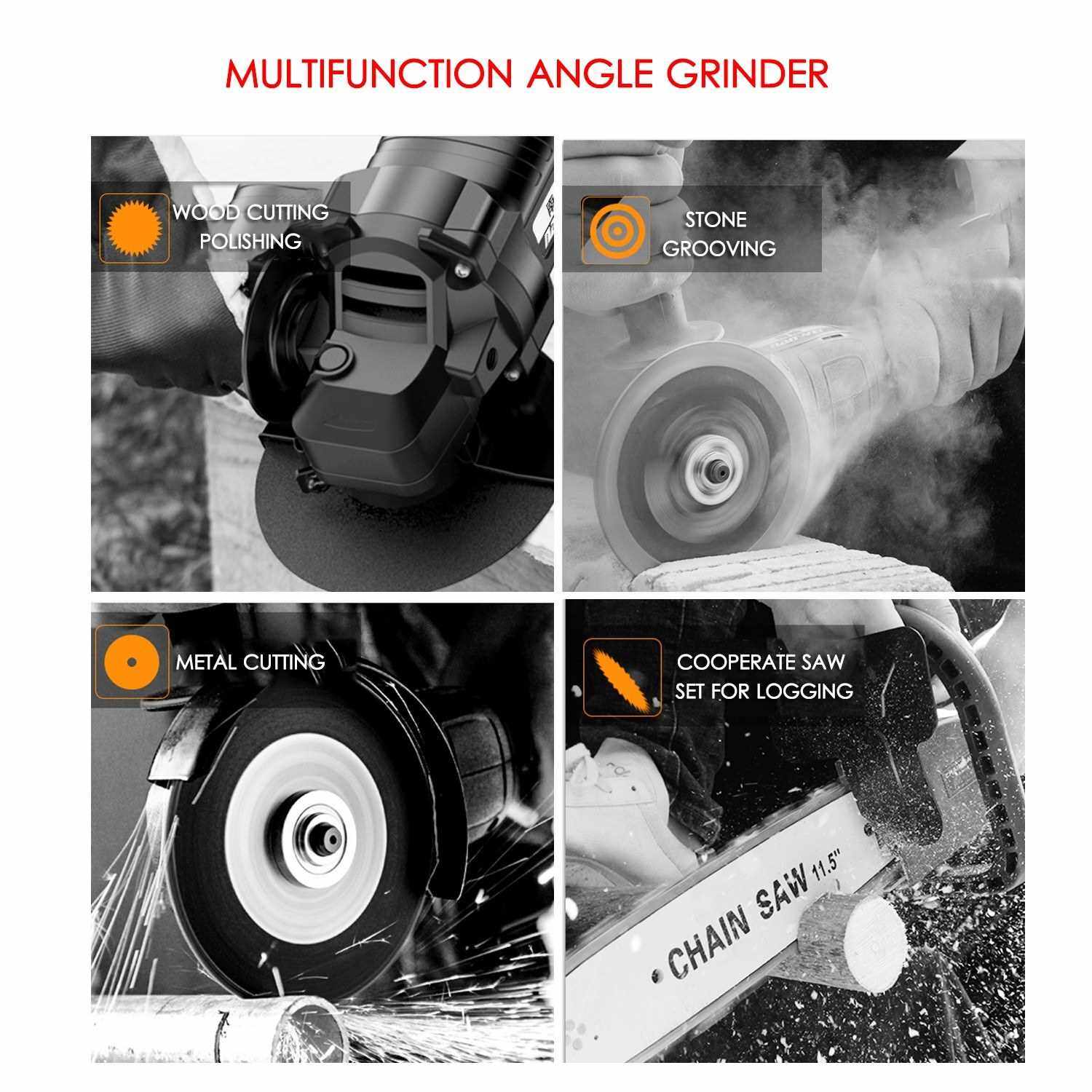 MULTIFUNCTION ANGLE GRINDER

WOOD CUTTING
POLISHING

STONE
GROOVING

METAL CUTTING

COOPERATE SAW
SET FOR LOGGING

CHAIN SAW 11.5"