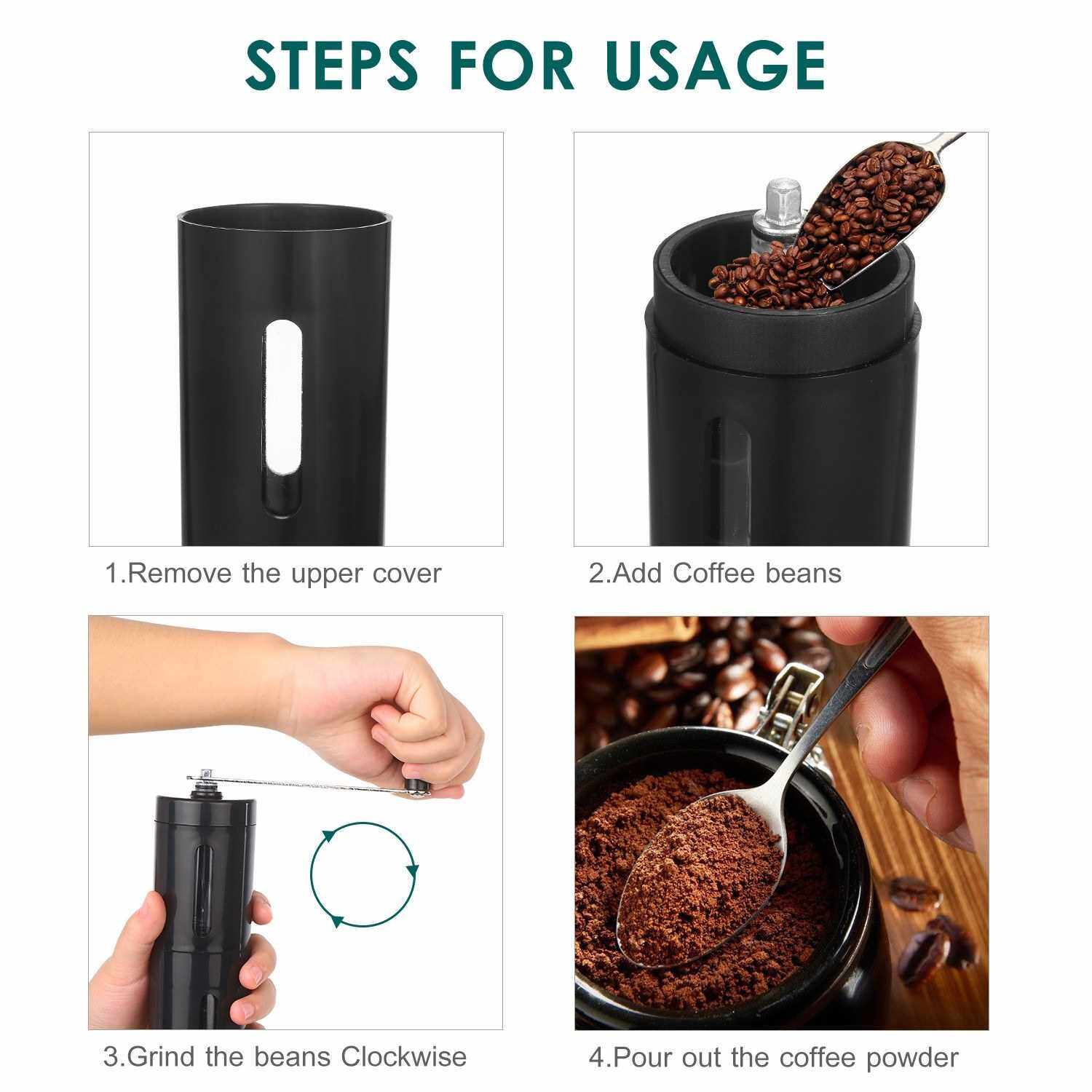 STEPS FOR USAGE

1.Remove the upper cover

2.Add Coffee beans

3.Grind the beans Clockwise

4.Pour out the coffee powder