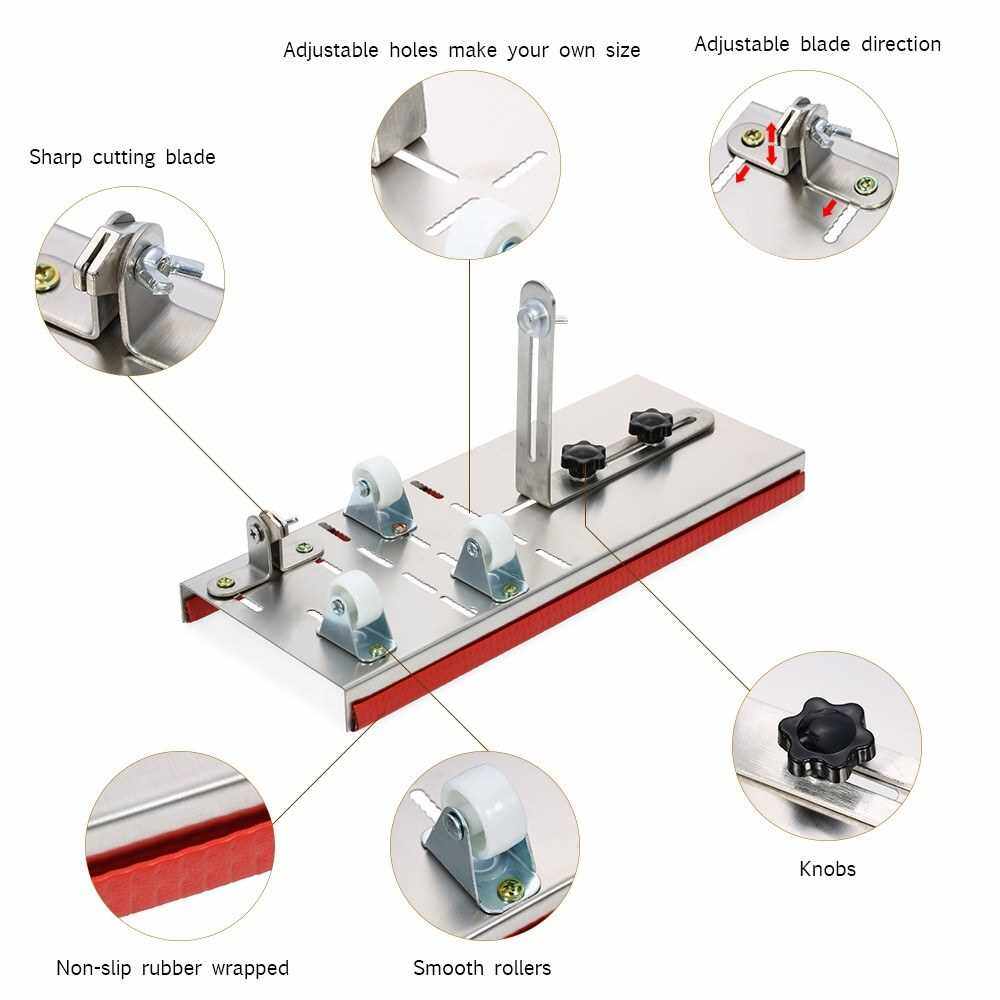 Adjustable holes make your own size

Adjustable blade direction

Sharp cutting blade

Knobs

Non-slip rubber wrapped

Smooth rollers