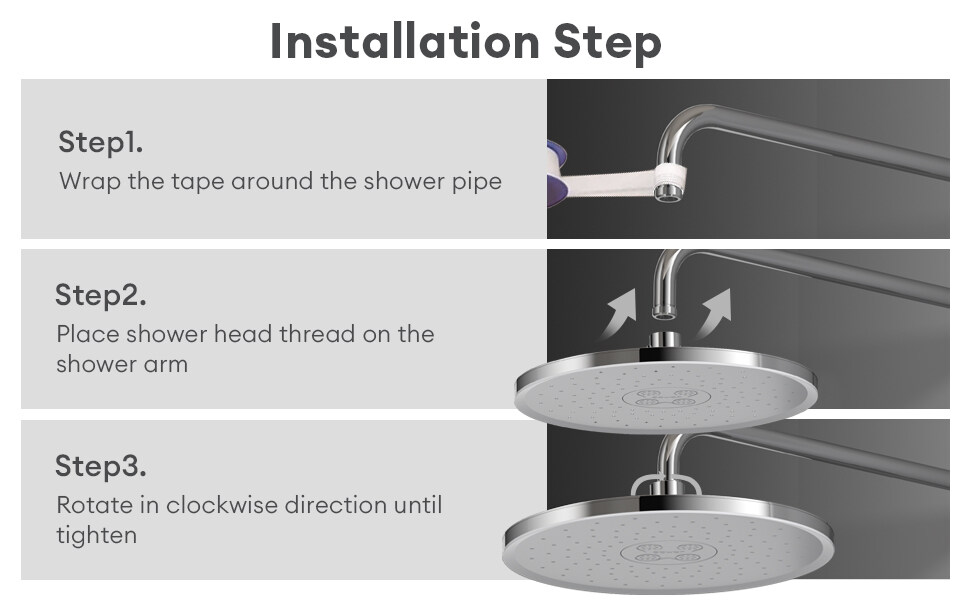 Installation Step

Step1.
Wrap the tape around the shower pipe

Step2.
Place shower head thread on the shower arm

Step3.
Rotate in clockwise direction until tighten