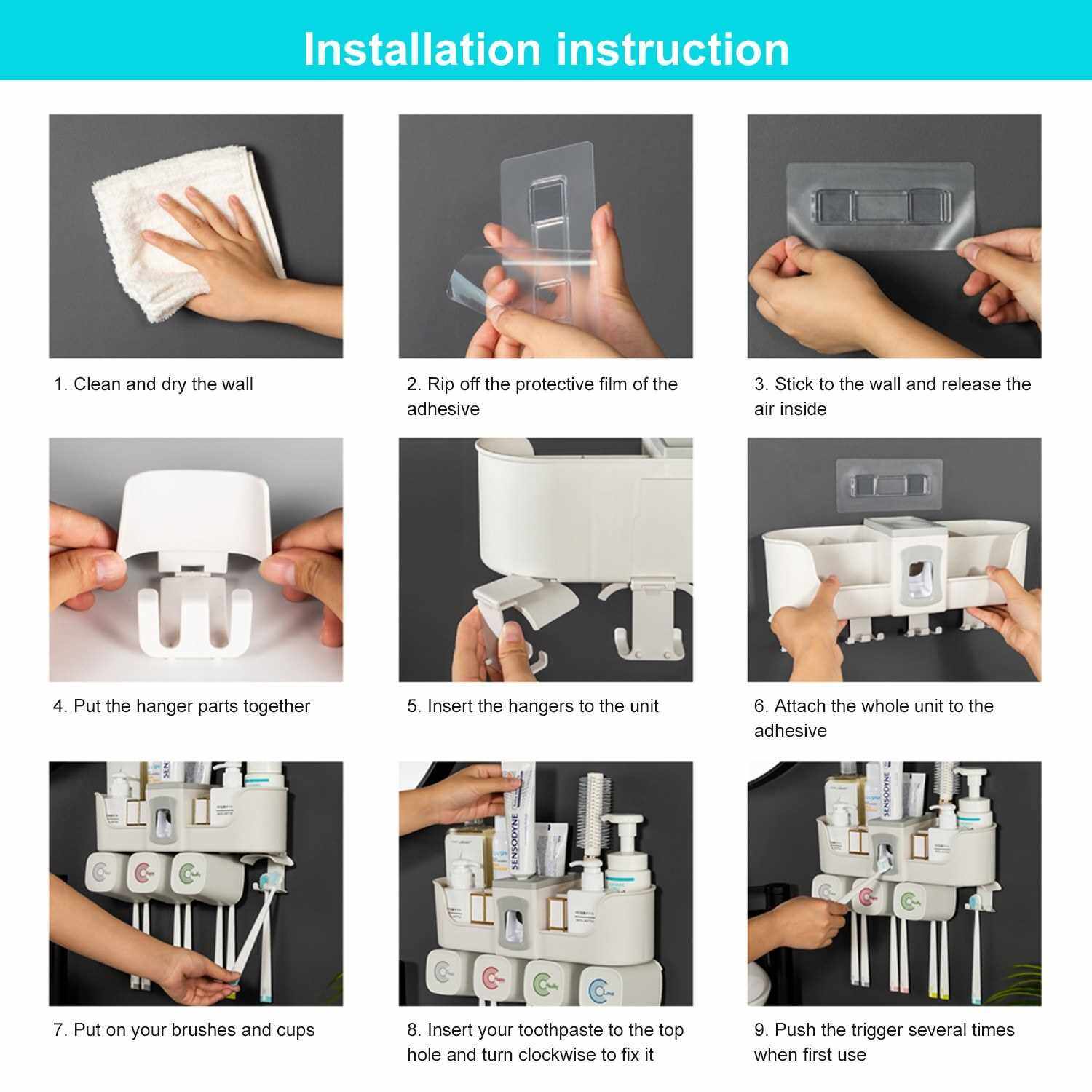 Installation instruction

1. Clean and dry the wall

2. Rip off the protective film of the adhesive

3. Stick to the wall and release the air inside

4. Put the hanger parts together

5. Insert the hangers to the unit

6. Attach the whole unit to the adhesive

SENSODYNE

7. Put on your brushes and cups

SENSODYNE

8. Insert your toothpaste to the top hole and turn clockwise to fix it

SENSODYNE

9. Push the trigger several times when first use