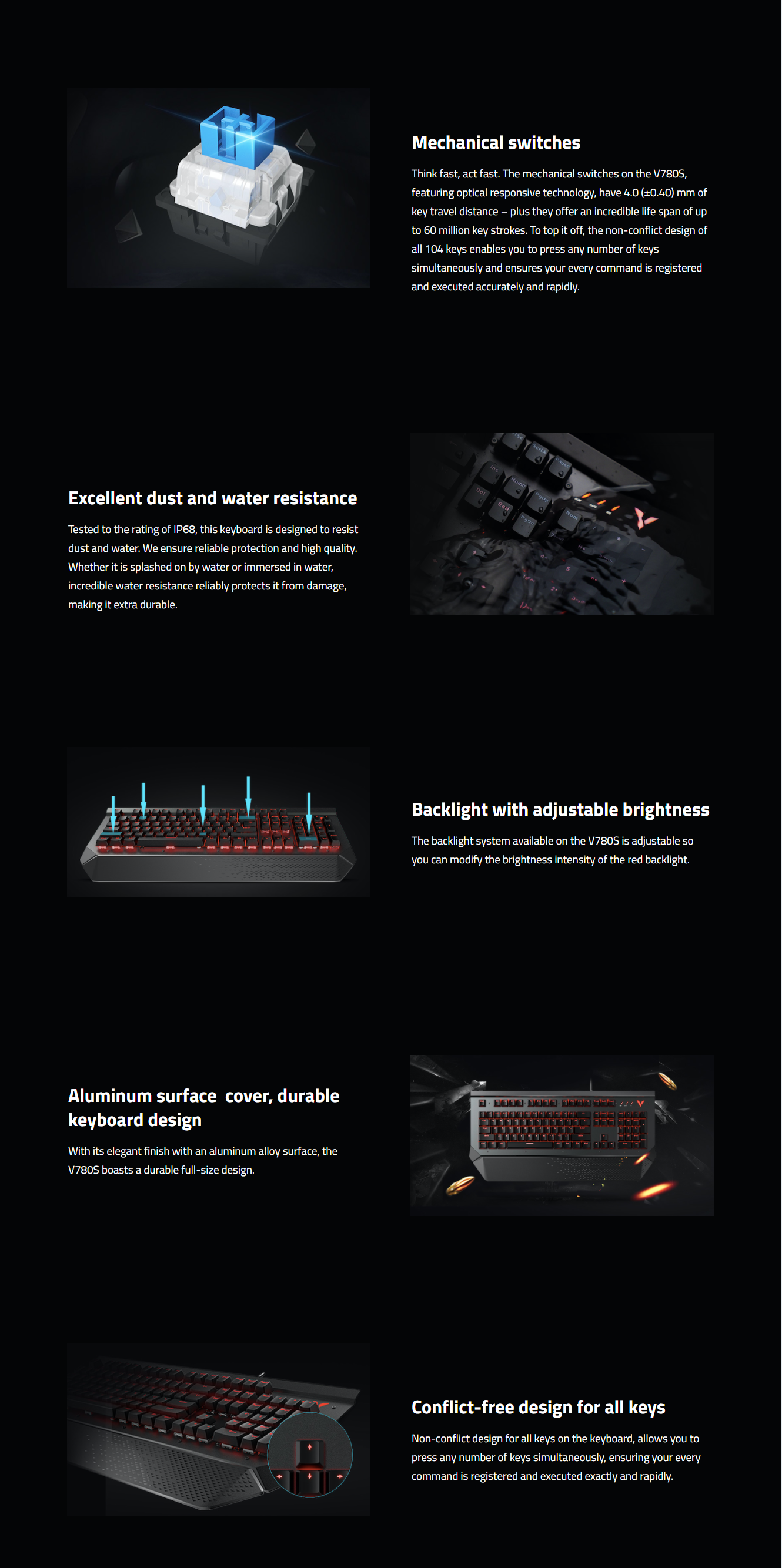 Mechanical switches

Think fast, act fast. The mechanical switches on the V780S, featuring optical responsive technology, have 4.0 (±0.40) mm of key travel distance – plus they offer an incredible life span of up to 60 million key strokes. To top it off, the non-conflict design of all 104 keys enables you to press any number of keys simultaneously and ensures your every command is registered and executed accurately and rapidly.

Excellent dust and water resistance

Tested to the rating of IP68, this keyboard is designed to resist dust and water. We ensure reliable protection and high quality. Whether it is splashed on by water or immersed in water, incredible water resistance reliably protects it from damage, making it extra durable.

Backlight with adjustable brightness

The backlight system available on the V780S is adjustable so you can modify the brightness intensity of the red backlight.

Aluminum surface cover, durable keyboard design

With its elegant finish with an aluminum alloy surface, the V780S boasts a durable full-size design.

Conflict-free design for all keys

Non-conflict design for all keys on the keyboard, allows you to press any number of keys simultaneously, ensuring your every command is registered and executed exactly and rapidly.