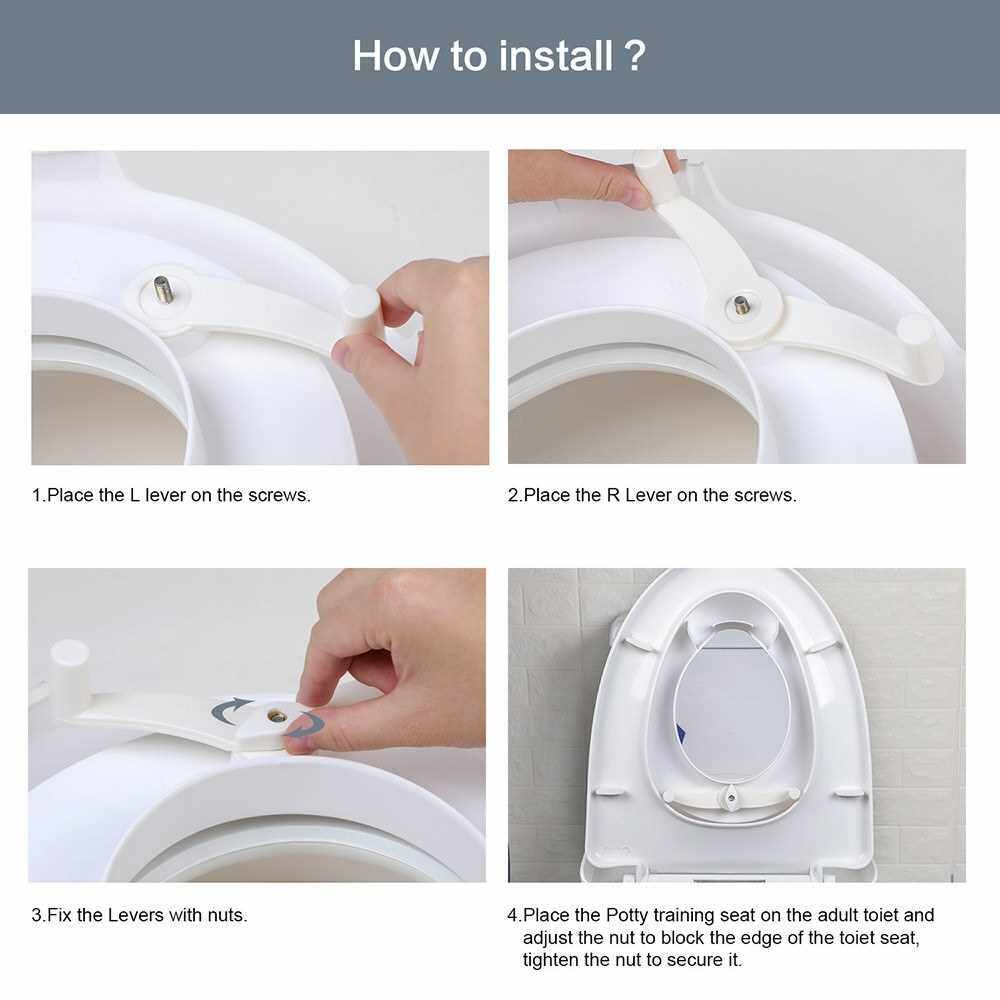 How to install ?

1.Place the L lever on the screws.

2.Place the R Lever on the screws.

3.Fix the Levers with nuts.

4.Place the Potty training seat on the adult toiet and adjust the nut to block the edge of the toiet seat, tighten the nut to secure it.