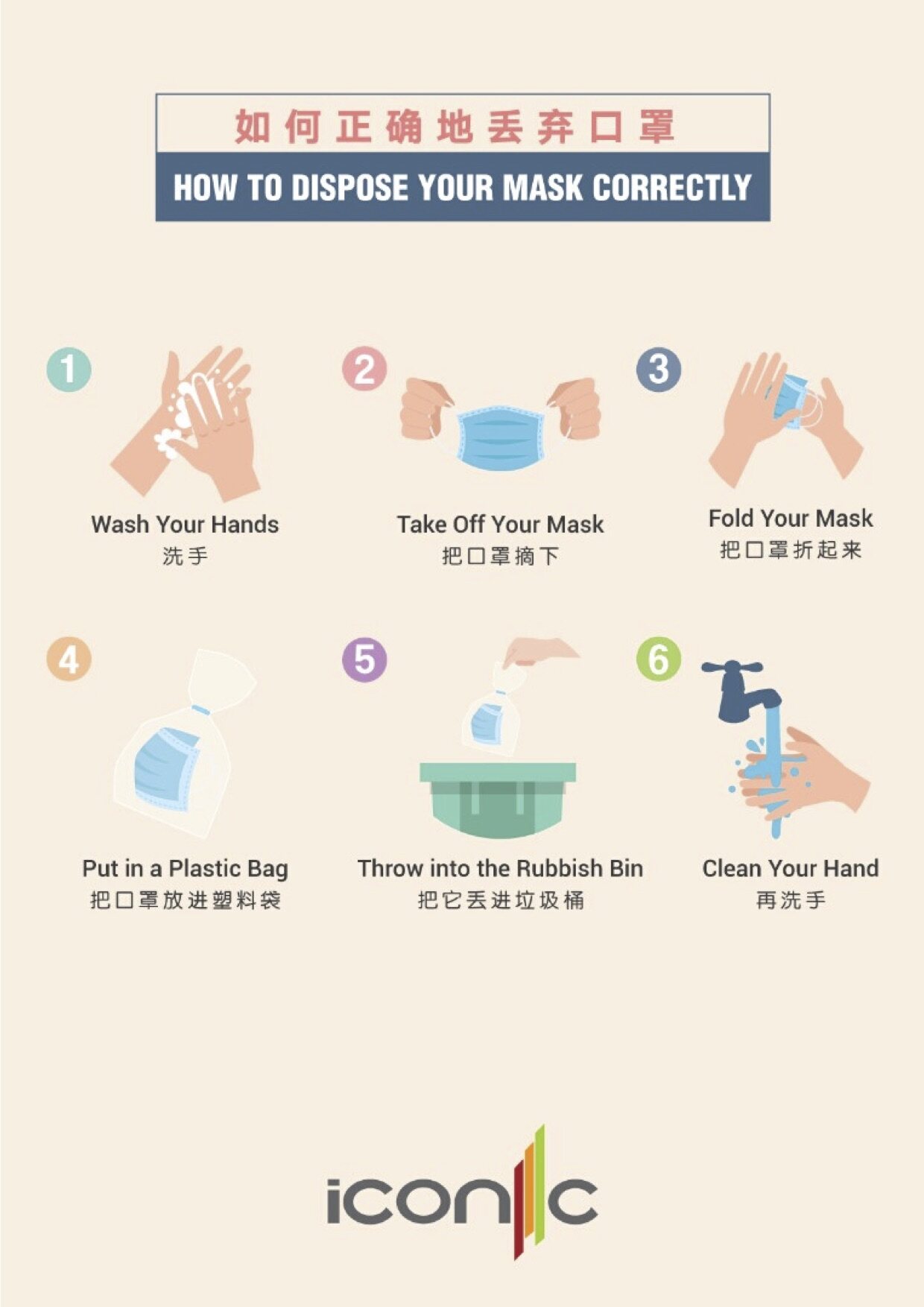 如何正确地丢弃口罩

HOW TO DISPOSE YOUR MASK CORRECTLY

1
Wash Your Hands
洗手

2
Take Off Your Mask
把口罩摘下

3
Fold Your Mask
把口罩折起来

4
Put in a Plastic Bag
把口罩放进塑料袋

5
Throw into the Rubbish Bin
把它丢进垃圾桶

6
Clean Your Hand
再洗手

iconic