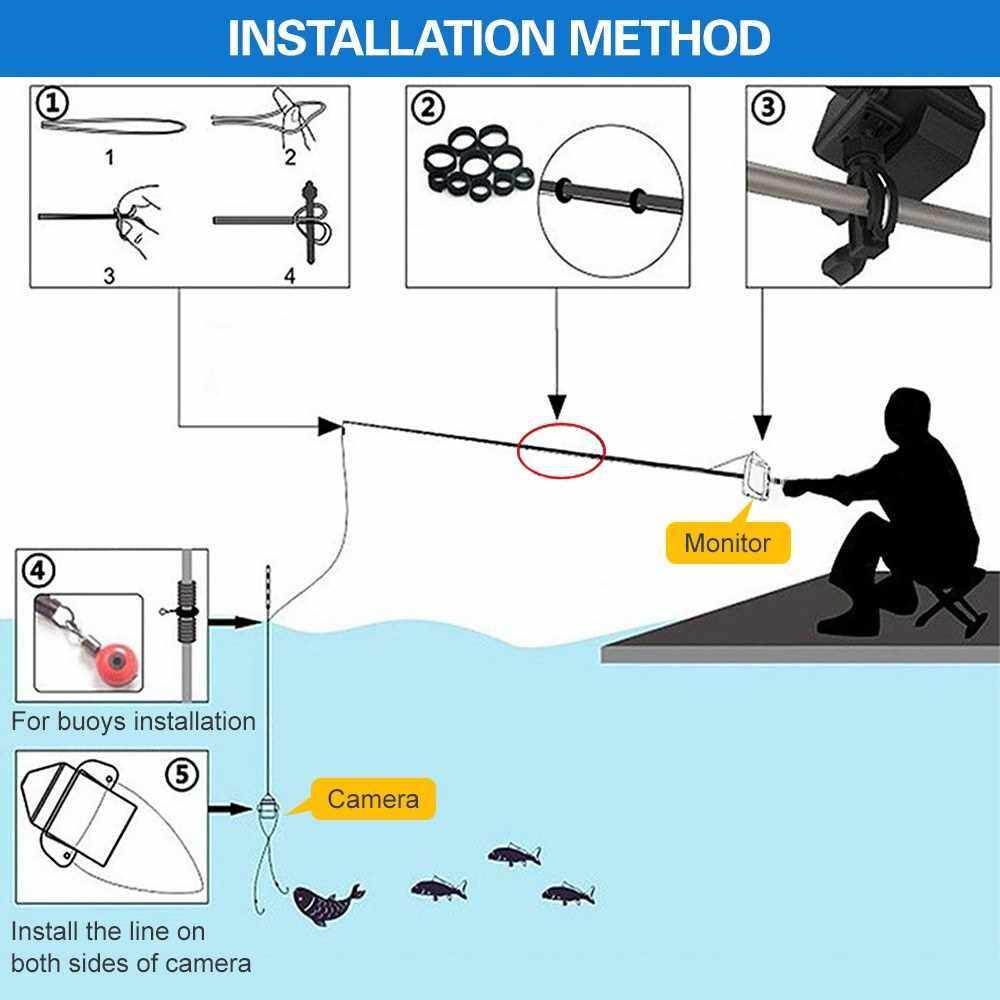 INSTALLATION METHOD

①

1

2

3

4

②

③

Monitor

④

For buoys installation

⑤

Camera

Install the line on both sides of camera