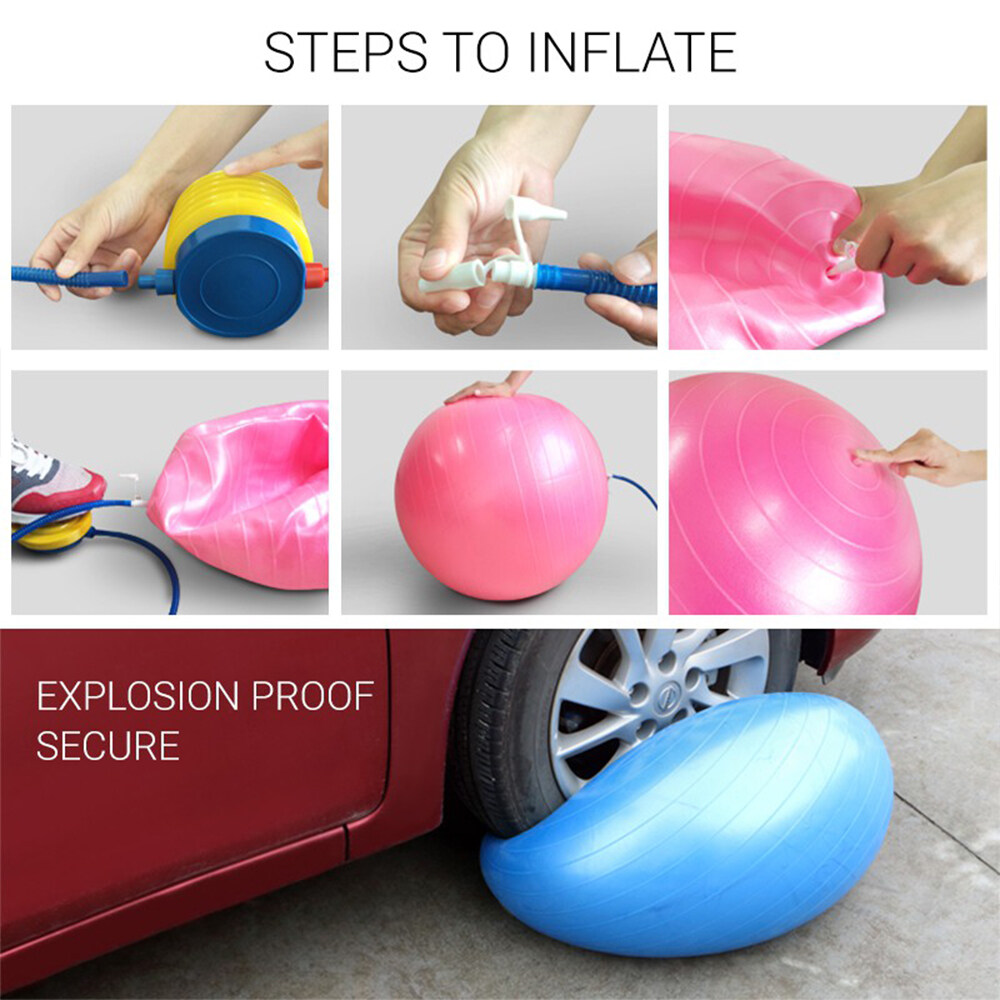 STEPS TO INFLATE

EXPLOSION PROOF
SECURE