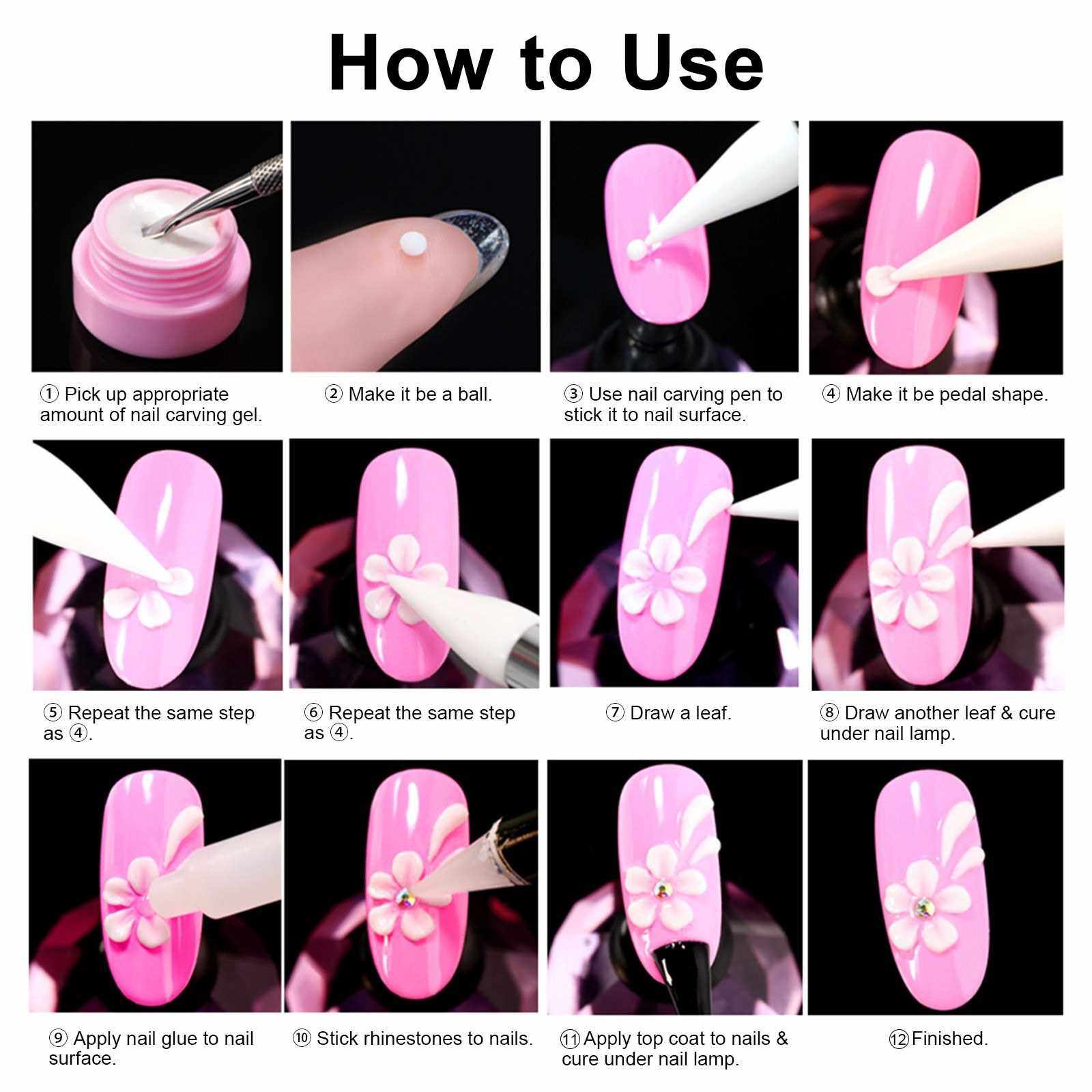 How to Use

① Pick up appropriate amount of nail carving gel.

② Make it be a ball.

③ Use nail carving pen to stick it to nail surface.

④ Make it be pedal shape.

⑤ Repeat the same step as ④.

⑥ Repeat the same step as ④.

⑦ Draw a leaf.

⑧ Draw another leaf & cure under nail lamp.

⑨ Apply nail glue to nail surface.

⑩ Stick rhinestones to nails.

⑪ Apply top coat to nails & cure under nail lamp.

⑫ Finished.