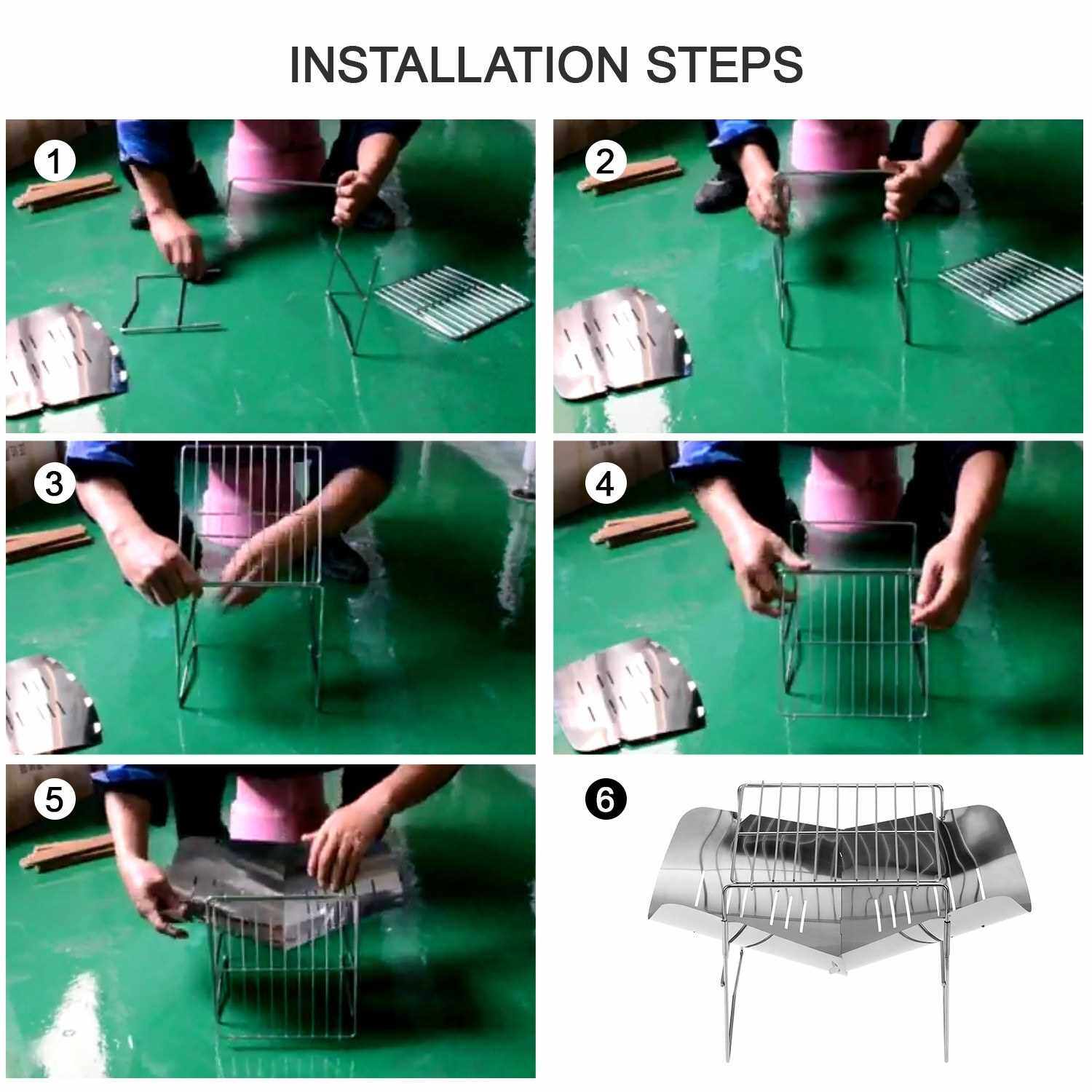 INSTALLATION STEPS

1

2

3

4

5

6