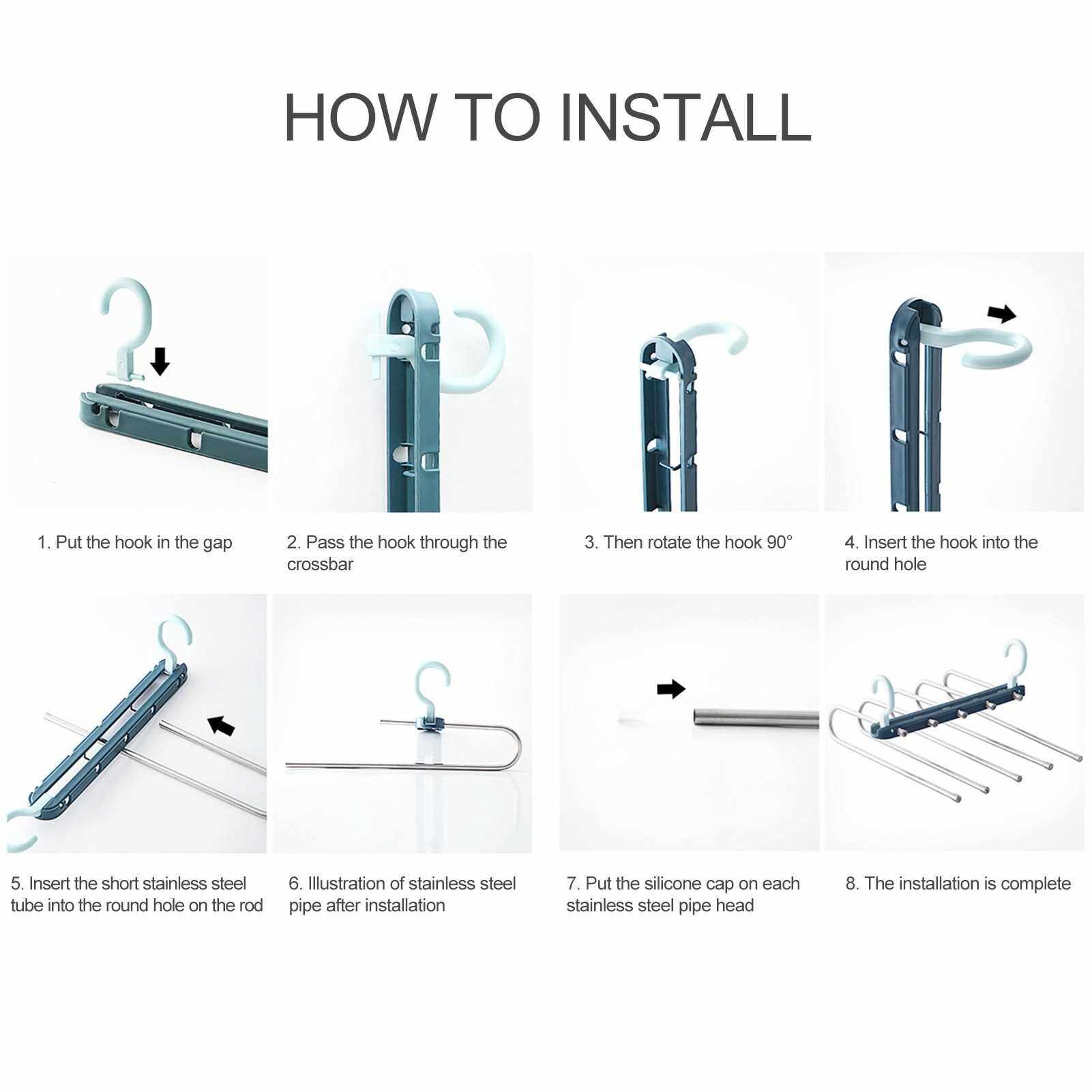 HOW TO INSTALL

1. Put the hook in the gap

2. Pass the hook through the crossbar

3. Then rotate the hook 90°

4. Insert the hook into the round hole

5. Insert the short stainless steel tube into the round hole on the rod

6. Illustration of stainless steel pipe after installation

7. Put the silicone cap on each stainless steel pipe head

8. The installation is complete