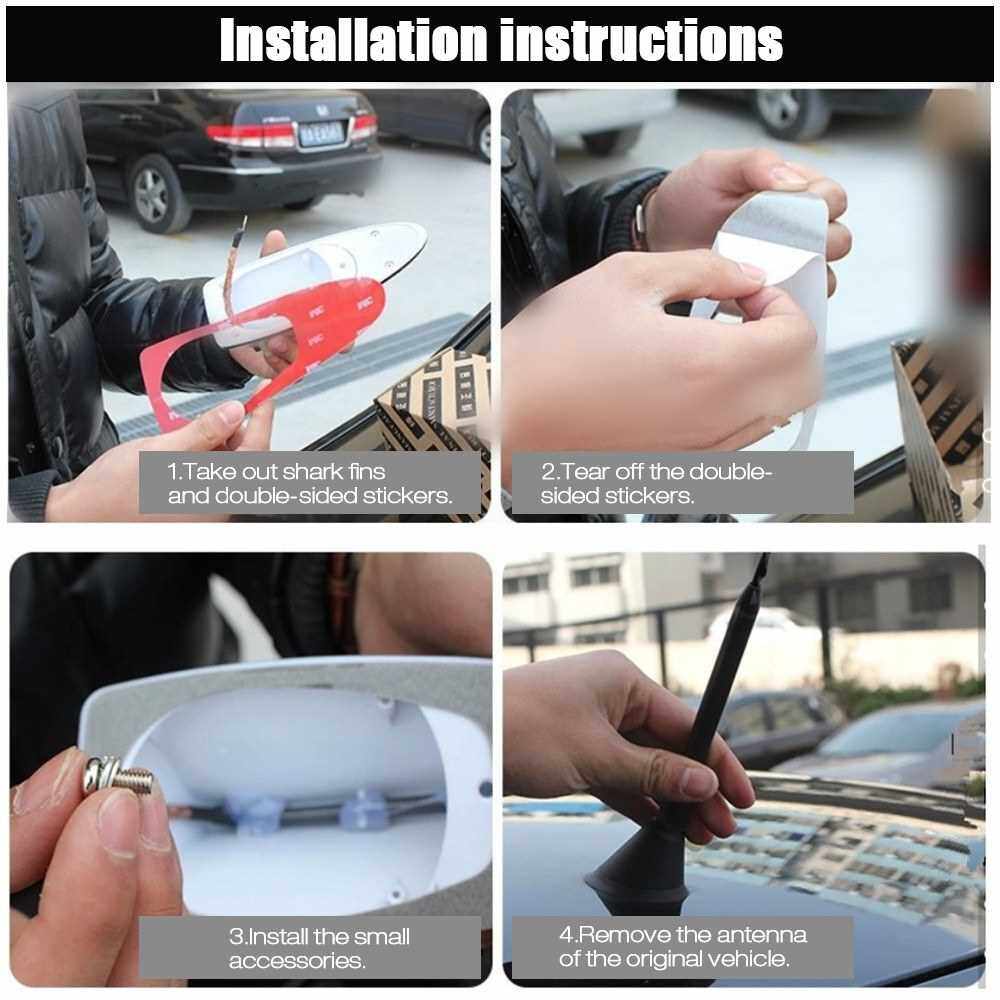 Installation instructions

1.Take out shark fins and double-sided stickers.

2.Tear off the double-sided stickers.

3.Install the small accessories.

4.Remove the antenna of the original vehicle.