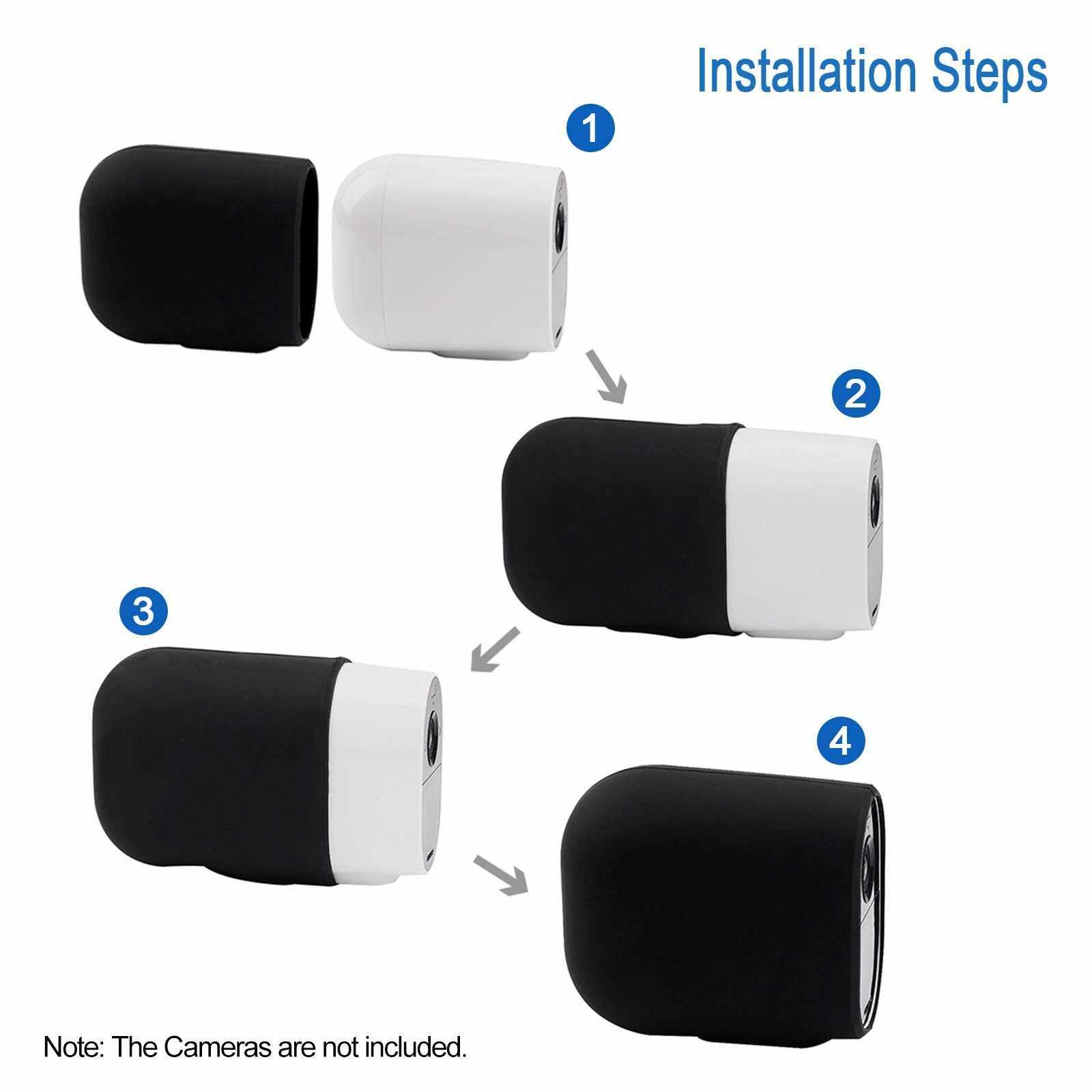 Installation Steps

1

2

3

4

Note: The Cameras are not included.