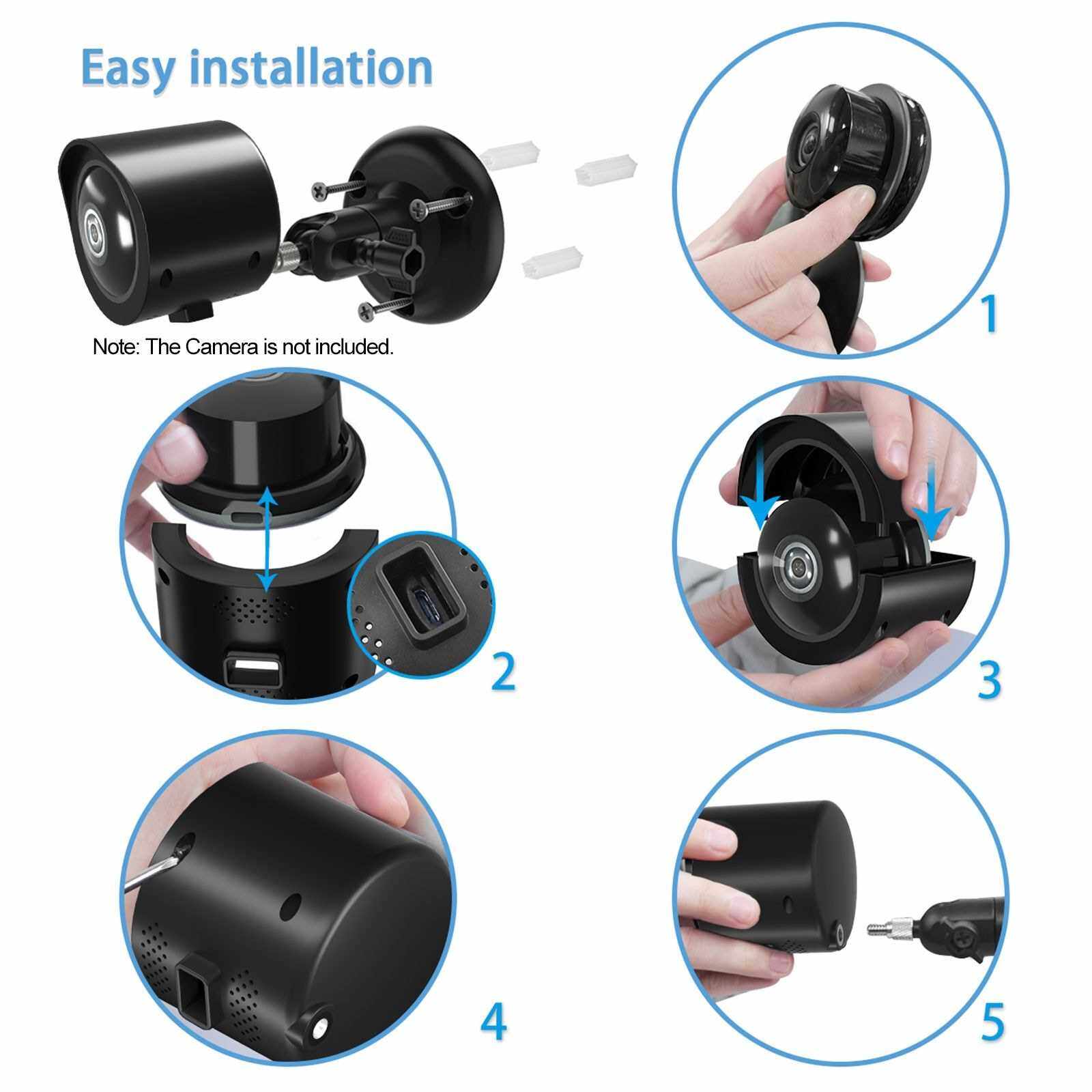 Easy installation

Note: The Camera is not included.

1

2

3

4

5