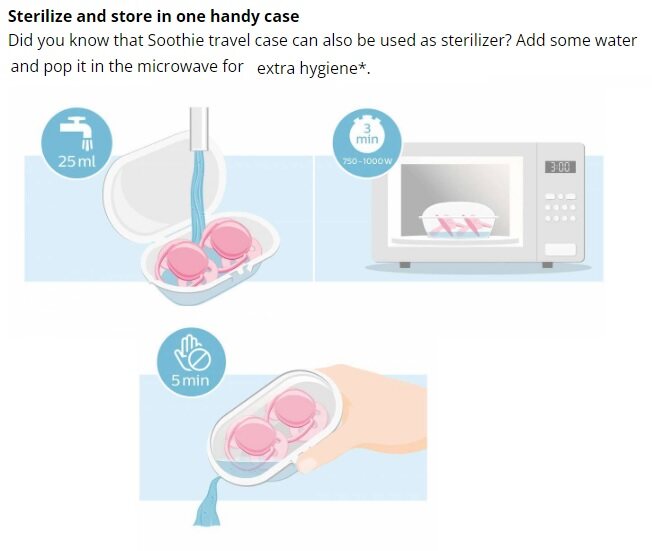 **Sterilize and store in one handy case**

Did you know that Soothie travel case can also be used as sterilizer? Add some water and pop it in the microwave for extra hygiene*.

25 ml

3 min

750-1000 W

3:00

5 min