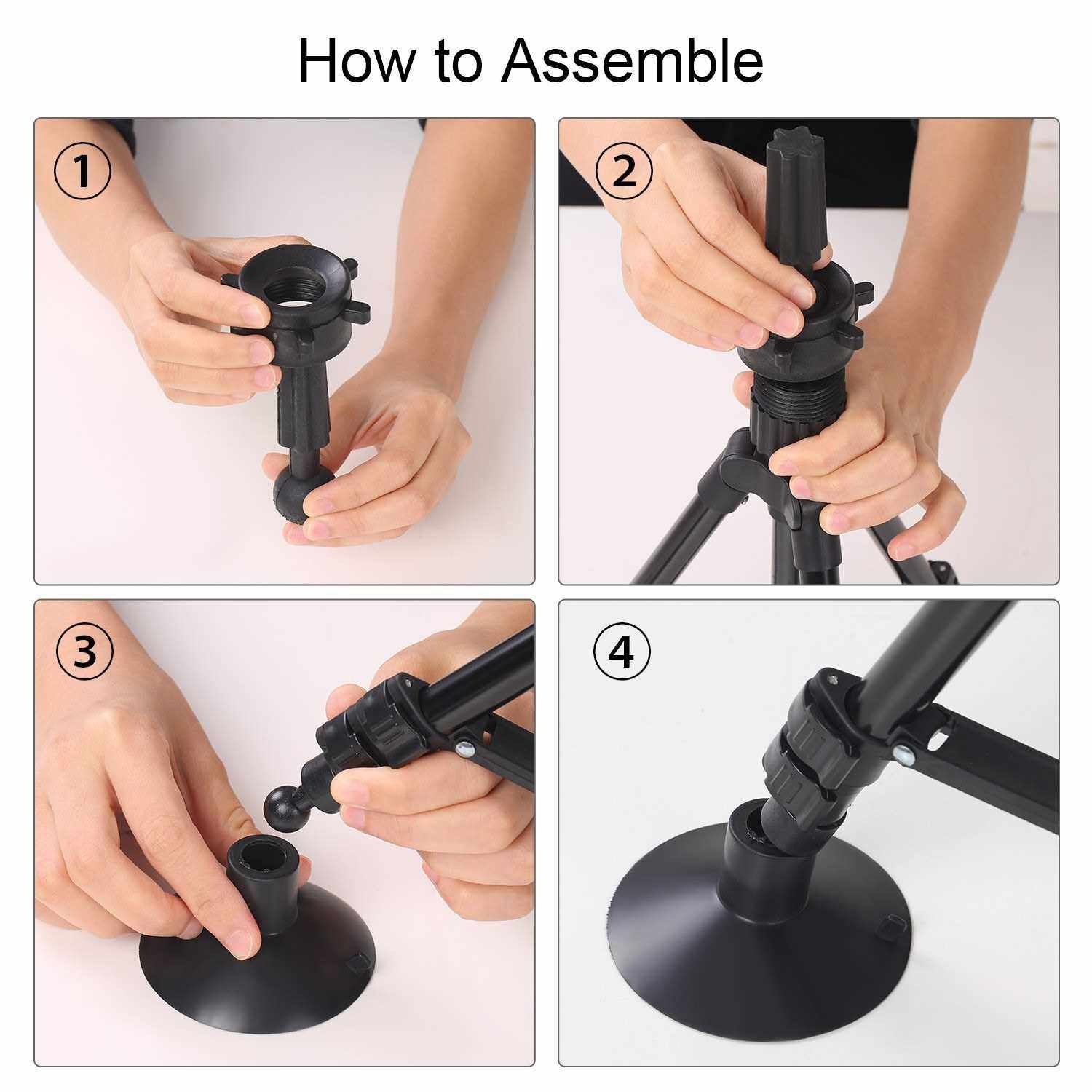 How to Assemble

①

②

③

④