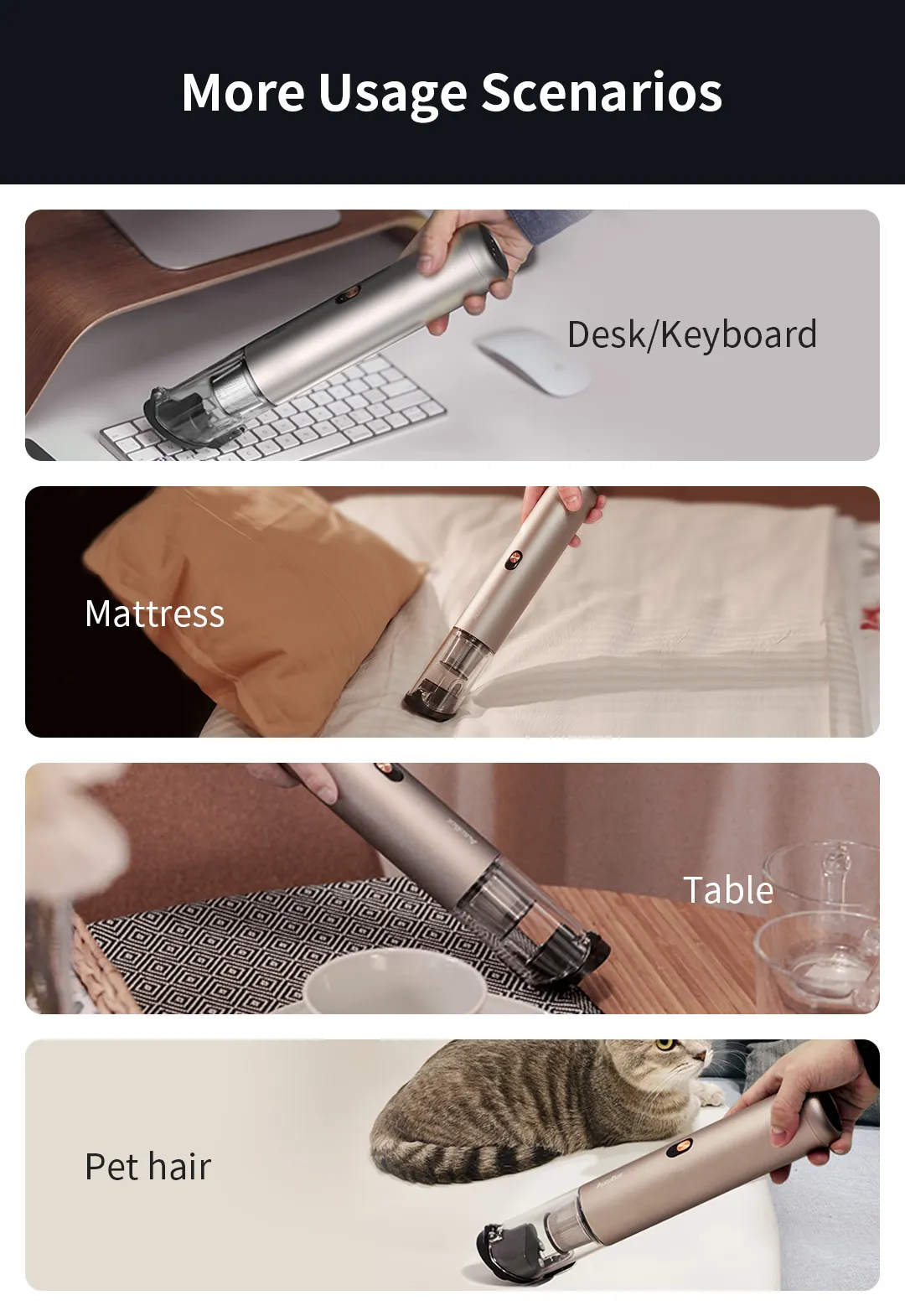 More Usage Scenarios

Desk/Keyboard

Mattress

Table

Pet hair