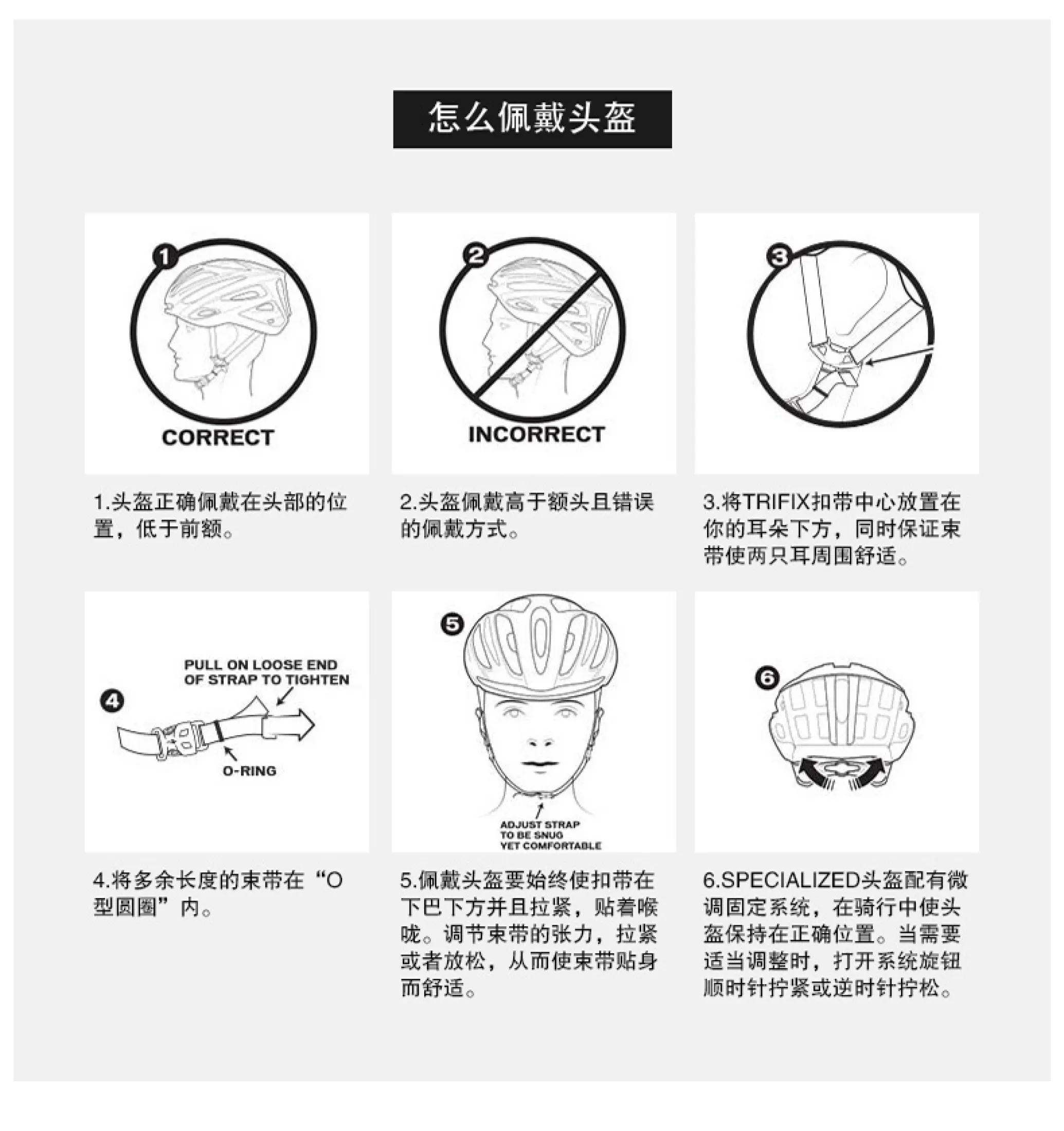 怎么佩戴头盔

1

CORRECT

1.头盔正确佩戴在头部的位置，低于前额。

2

INCORRECT

2.头盔佩戴高于额头且错误的佩戴方式。

3

3.将TRIFIX扣带中心放置在你的耳朵下方，同时保证束带使两只耳周围舒适。

4

PULL ON LOOSE END OF STRAP TO TIGHTEN

O-RING

4.将多余长度的束带在“O型圆圈”内。

5

ADJUST STRAP TO BE SNUG YET COMFORTABLE

5.佩戴头盔要始终使扣带在下巴下方并且拉紧，贴着喉咙。调节束带的张力，拉紧或者放松，从而使束带贴身而舒适。

6

6.SPECIALIZED头盔配有微调固定系统，在骑行中使头盔保持在正确位置。当需要适当调整时，打开系统旋钮顺时针拧紧或逆时针拧松。