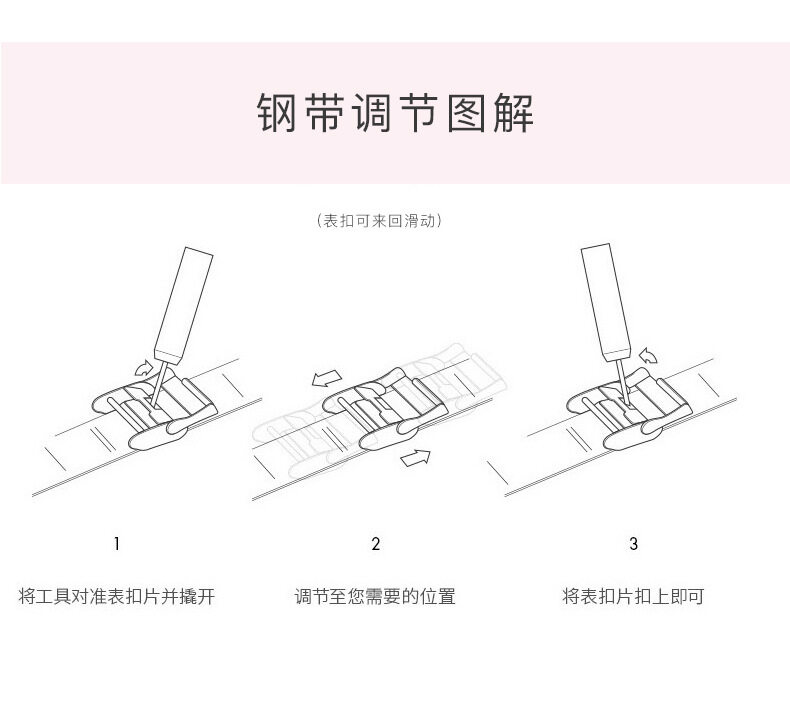 钢带调节图解

（表扣可来回滑动）

1

将工具对准表扣片并撬开

2

调节至您需要的位置

3

将表扣片扣上即可