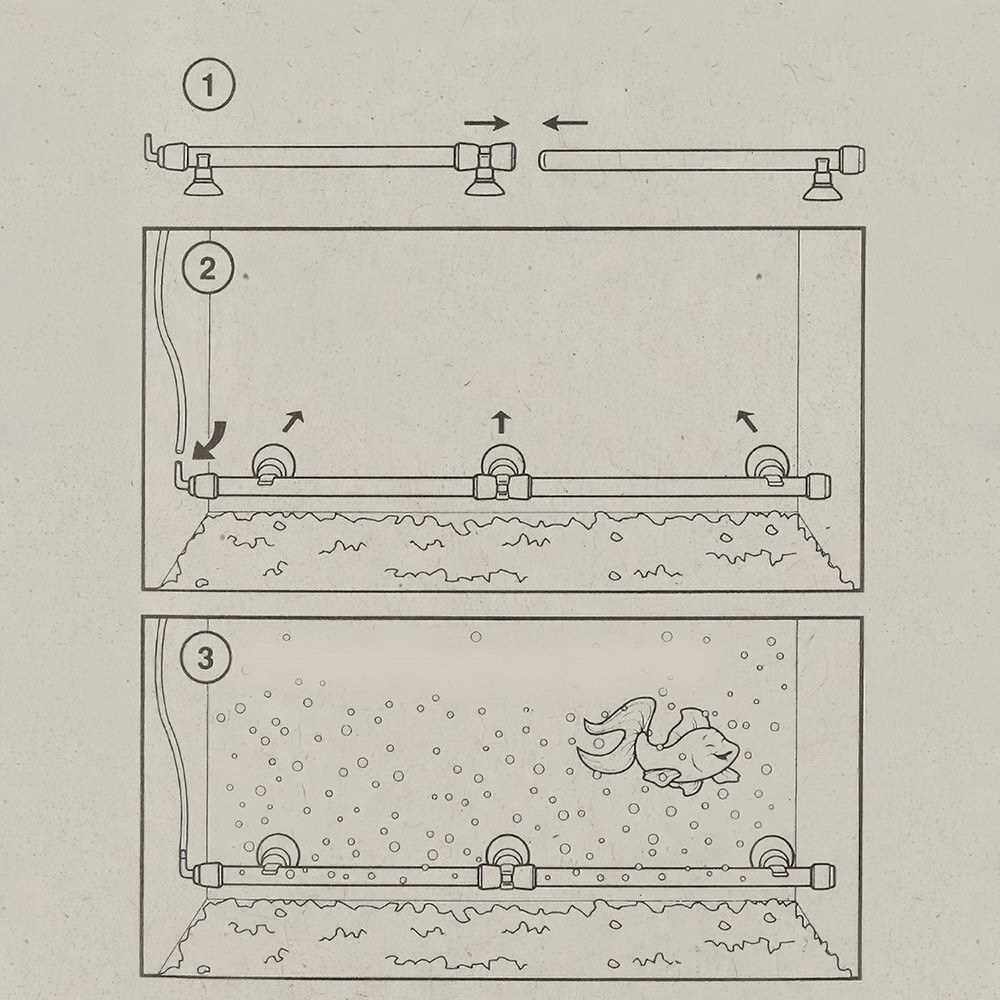 1

2

3