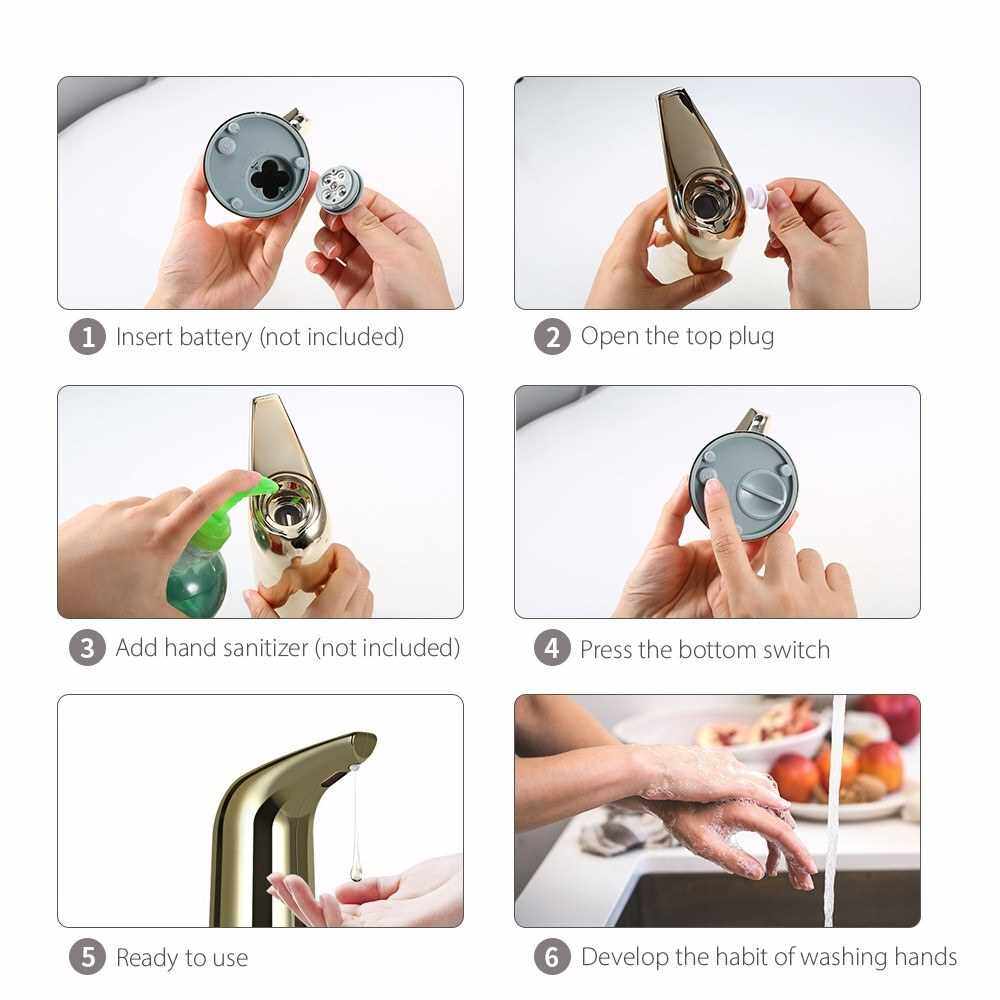 1 Insert battery (not included)

2 Open the top plug

3 Add hand sanitizer (not included)

4 Press the bottom switch

5 Ready to use

6 Develop the habit of washing hands